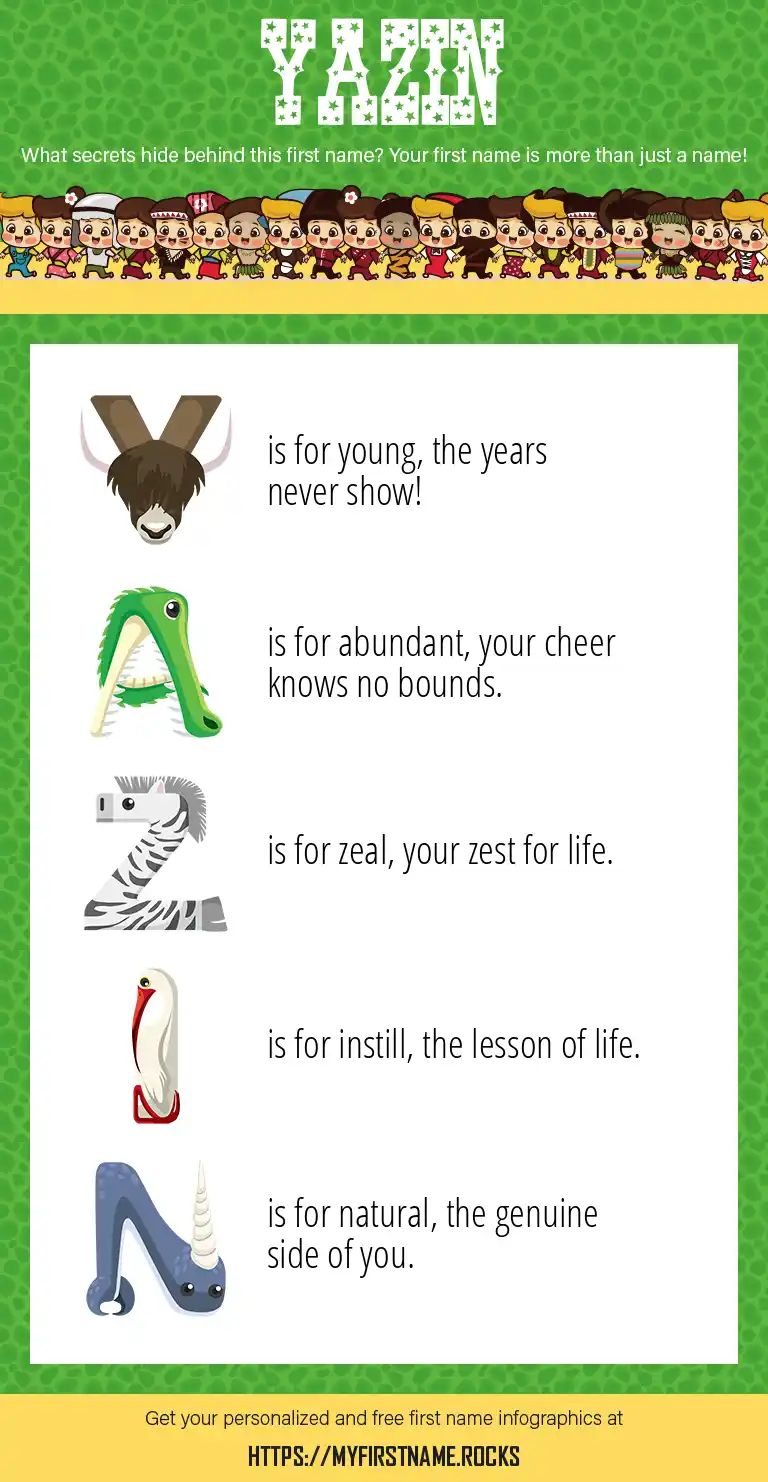 YAZIN

What secrets hide behind this first name? Your first name is more than just a name!

Y is for young, the years never show!

A is for abundant, your cheer knows no bounds.

Z is for zeal, your zest for life.

I is for instill, the lesson of life.

N is for natural, the genuine side of you.

Get your personalized and free first name infographics at

HTTPS://MYFIRSTNAME.ROCKS