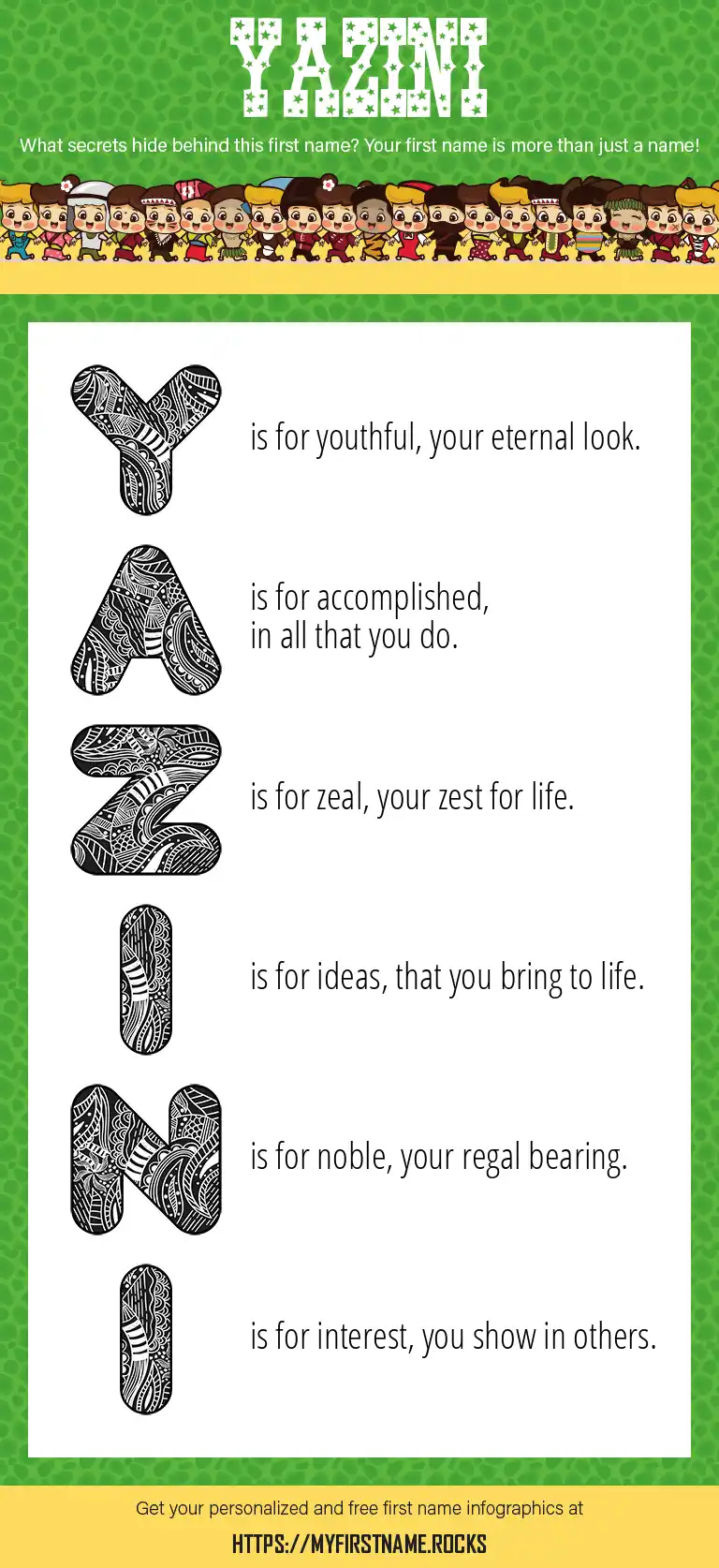 YAZINI

What secrets hide behind this first name? Your first name is more than just a name!

Y is for youthful, your eternal look.

A is for accomplished, in all that you do.

Z is for zeal, your zest for life.

I is for ideas, that you bring to life.

N is for noble, your regal bearing.

I is for interest, you show in others.

Get your personalized and free first name infographics at

HTTPS://MYFIRSTNAME.ROCKS