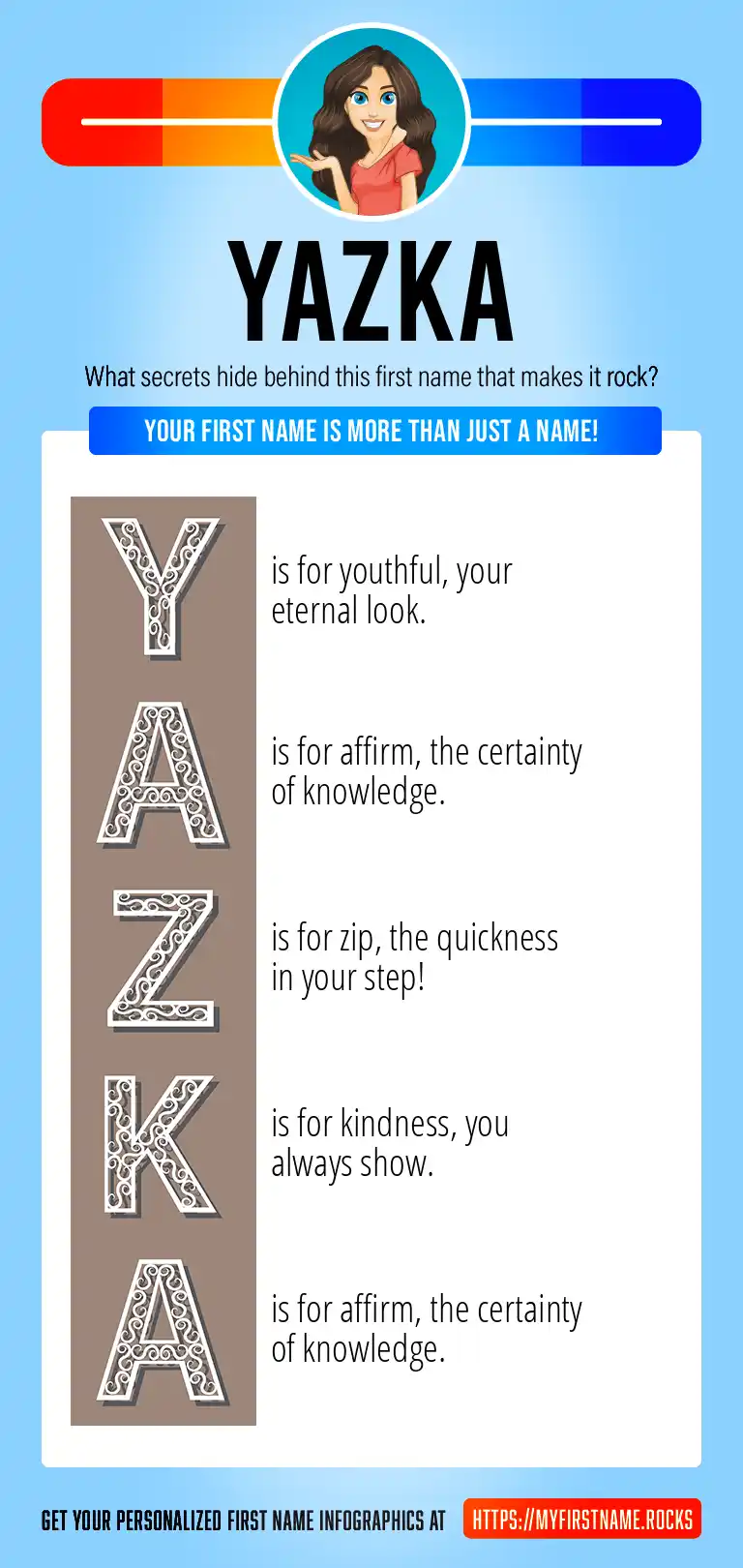 YAZKA

What secrets hide behind this first name that makes it rock?

YOUR FIRST NAME IS MORE THAN JUST A NAME!

Y is for youthful, your eternal look.

A is for affirm, the certainty of knowledge.

Z is for zip, the quickness in your step!

K is for kindness, you always show.

A is for affirm, the certainty of knowledge.

GET YOUR PERSONALIZED FIRST NAME INFOGRAPHICS AT HTTPS://MYFIRSTNAME.ROCKS