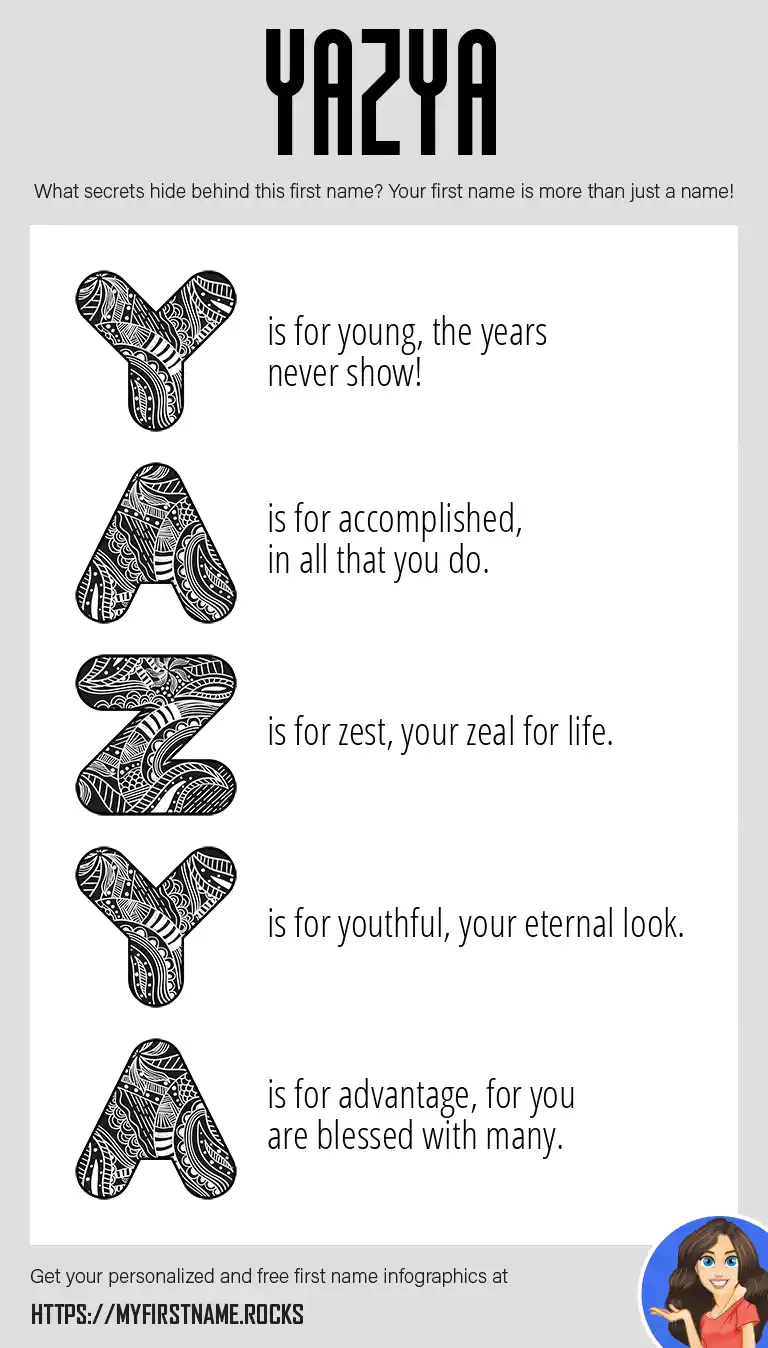 YAZYA

What secrets hide behind this first name? Your first name is more than just a name!

Y is for young, the years never show!

A is for accomplished, in all that you do.

Z is for zest, your zeal for life.

Y is for youthful, your eternal look.

A is for advantage, for you are blessed with many.

Get your personalized and free first name infographics at

HTTPS://MYFIRSTNAME.ROCKS