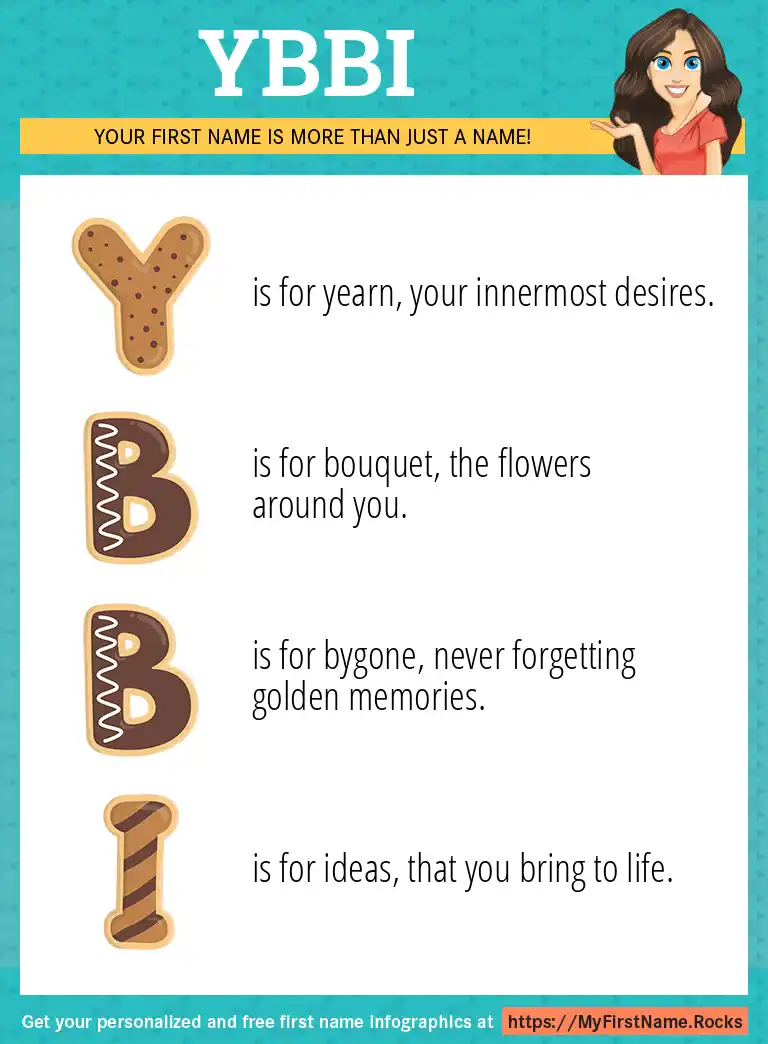 YBBI

YOUR FIRST NAME IS MORE THAN JUST A NAME!

Y is for yearn, your innermost desires.

B is for bouquet, the flowers around you.

B is for bygone, never forgetting golden memories.

I is for ideas, that you bring to life.

Get your personalized and free first name infographics at https://MyFirstName.Rocks