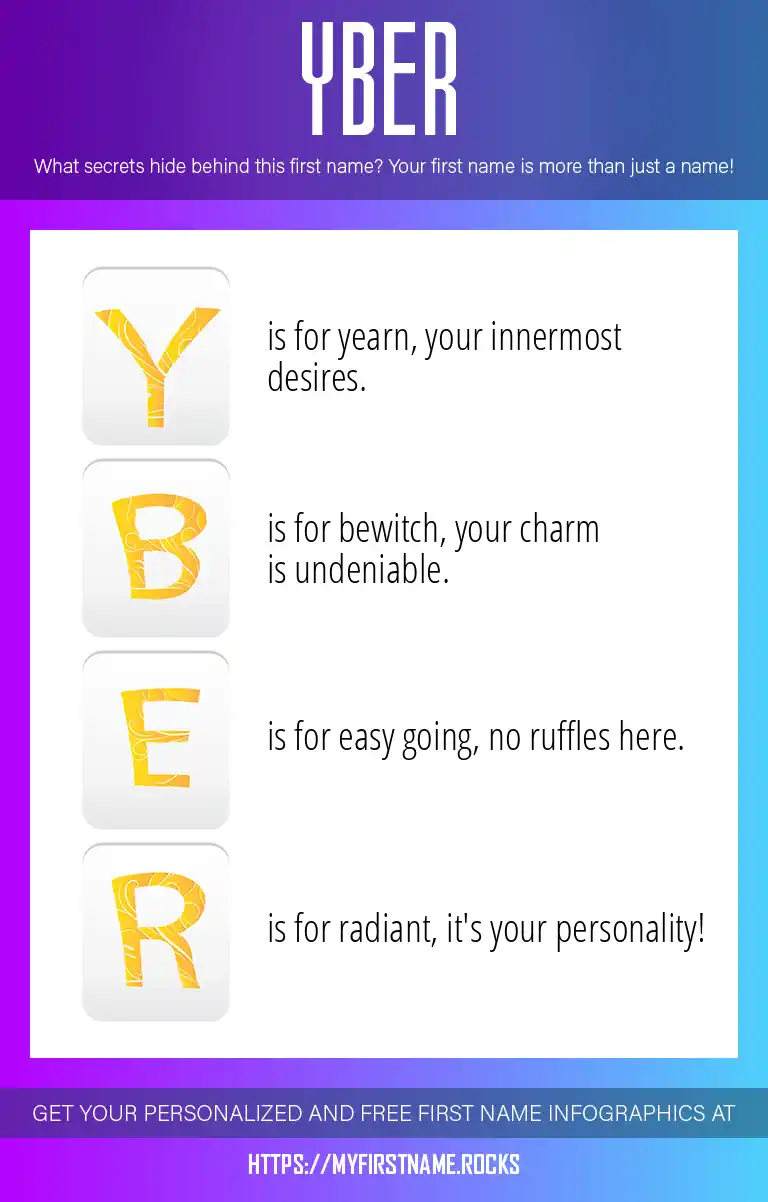 YBER

What secrets hide behind this first name? Your first name is more than just a name!

Y is for yearn, your innermost desires.

B is for bewitch, your charm is undeniable.

E is for easy going, no ruffles here.

R is for radiant, it's your personality!

GET YOUR PERSONALIZED AND FREE FIRST NAME INFOGRAPHICS AT

HTTPS://MYFIRSTNAME.ROCKS