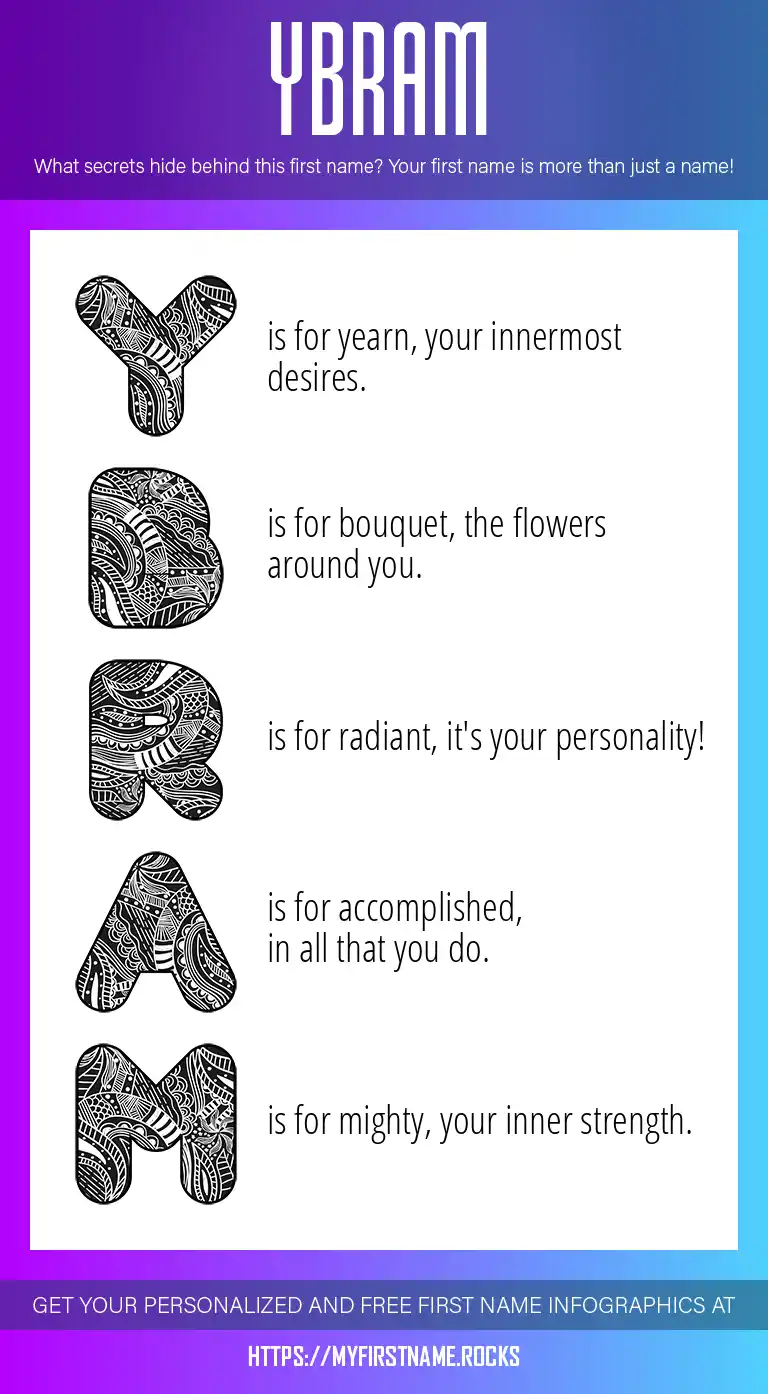 YBRAM

What secrets hide behind this first name? Your first name is more than just a name!

Y is for yearn, your innermost desires.

B is for bouquet, the flowers around you.

R is for radiant, it's your personality!

A is for accomplished, in all that you do.

M is for mighty, your inner strength.

GET YOUR PERSONALIZED AND FREE FIRST NAME INFOGRAPHICS AT

HTTPS://MYFIRSTNAME.ROCKS