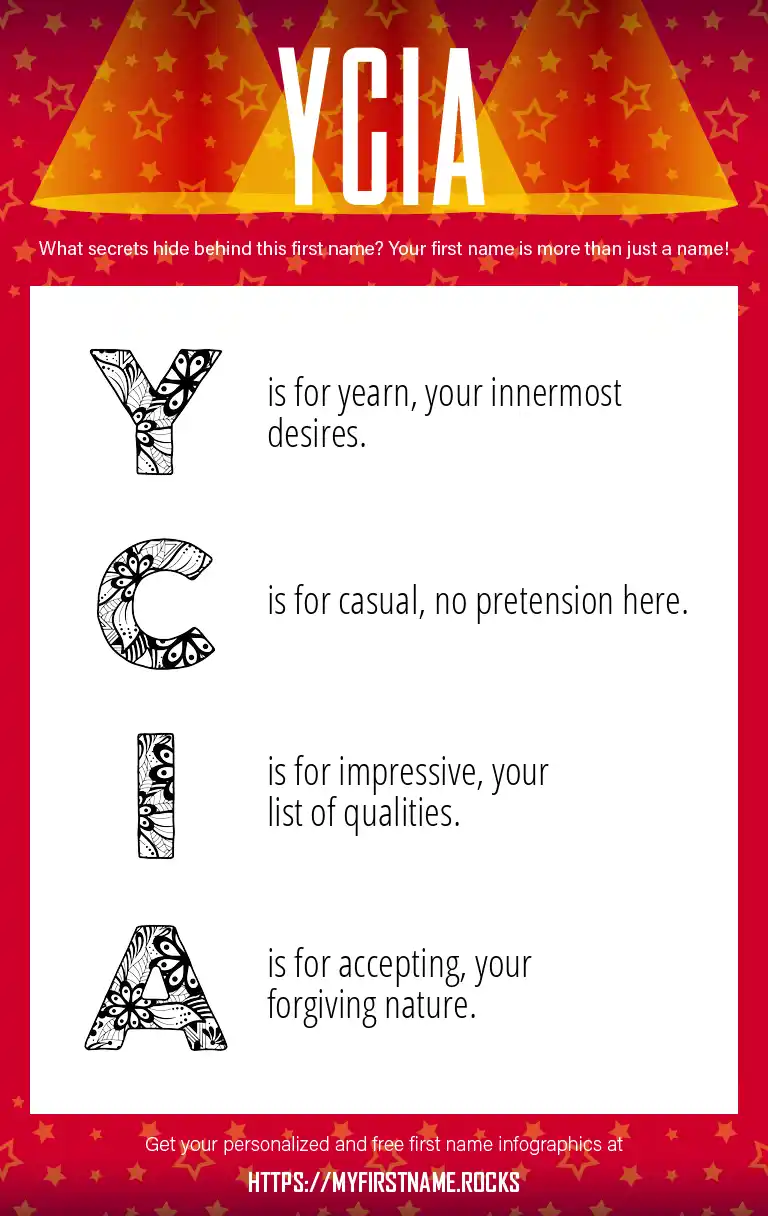 YCIA

What secrets hide behind this first name? Your first name is more than just a name!

Y is for yearn, your innermost desires.

C is for casual, no pretension here.

I is for impressive, your list of qualities.

A is for accepting, your forgiving nature.

Get your personalized and free first name infographics at

HTTPS://MYFIRSTNAME.ROCKS