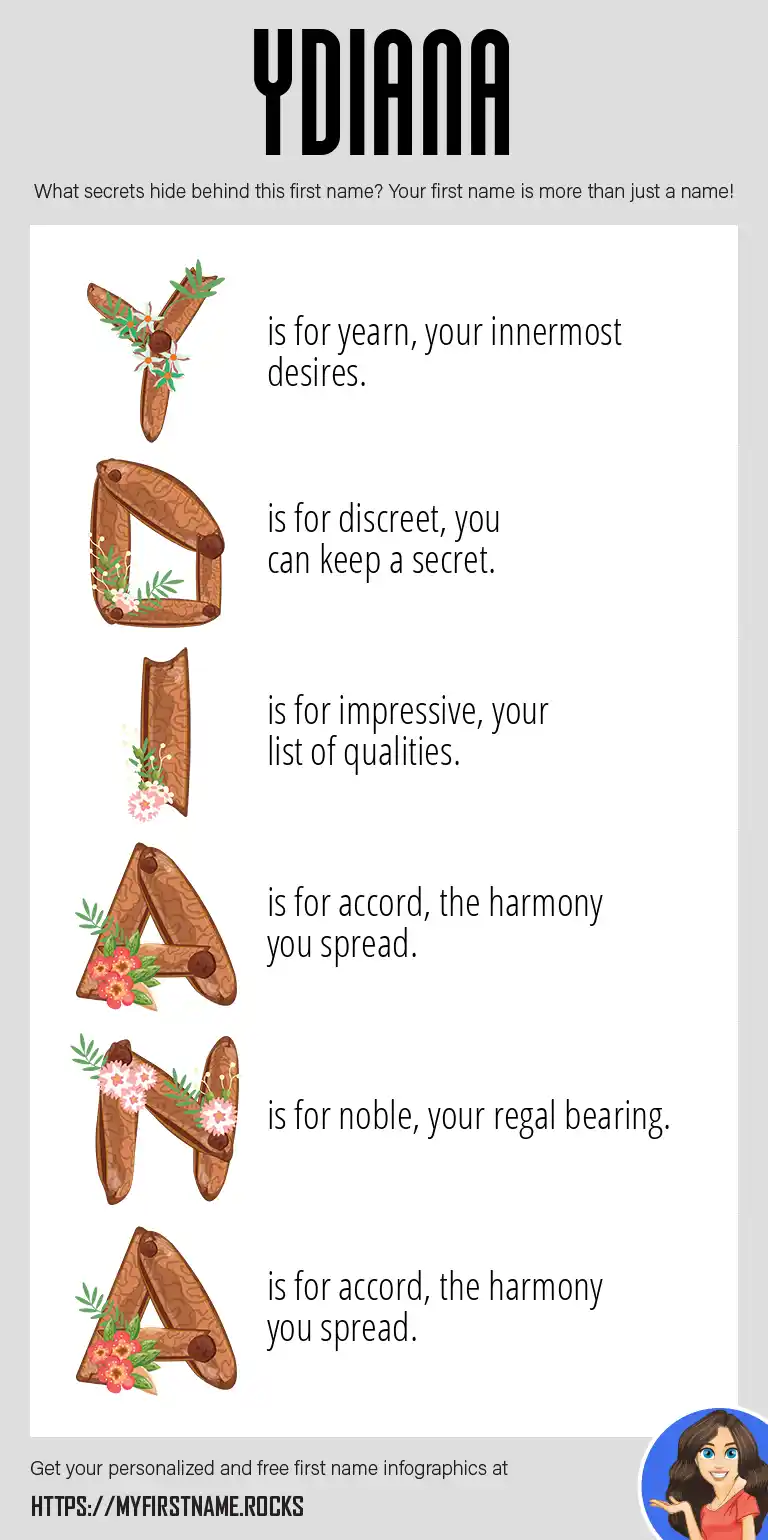 YDIANA

What secrets hide behind this first name? Your first name is more than just a name!

Y is for yearn, your innermost desires.

D is for discreet, you can keep a secret.

I is for impressive, your list of qualities.

A is for accord, the harmony you spread.

N is for noble, your regal bearing.

A is for accord, the harmony you spread.

Get your personalized and free first name infographics at

HTTPS://MYFIRSTNAME.ROCKS