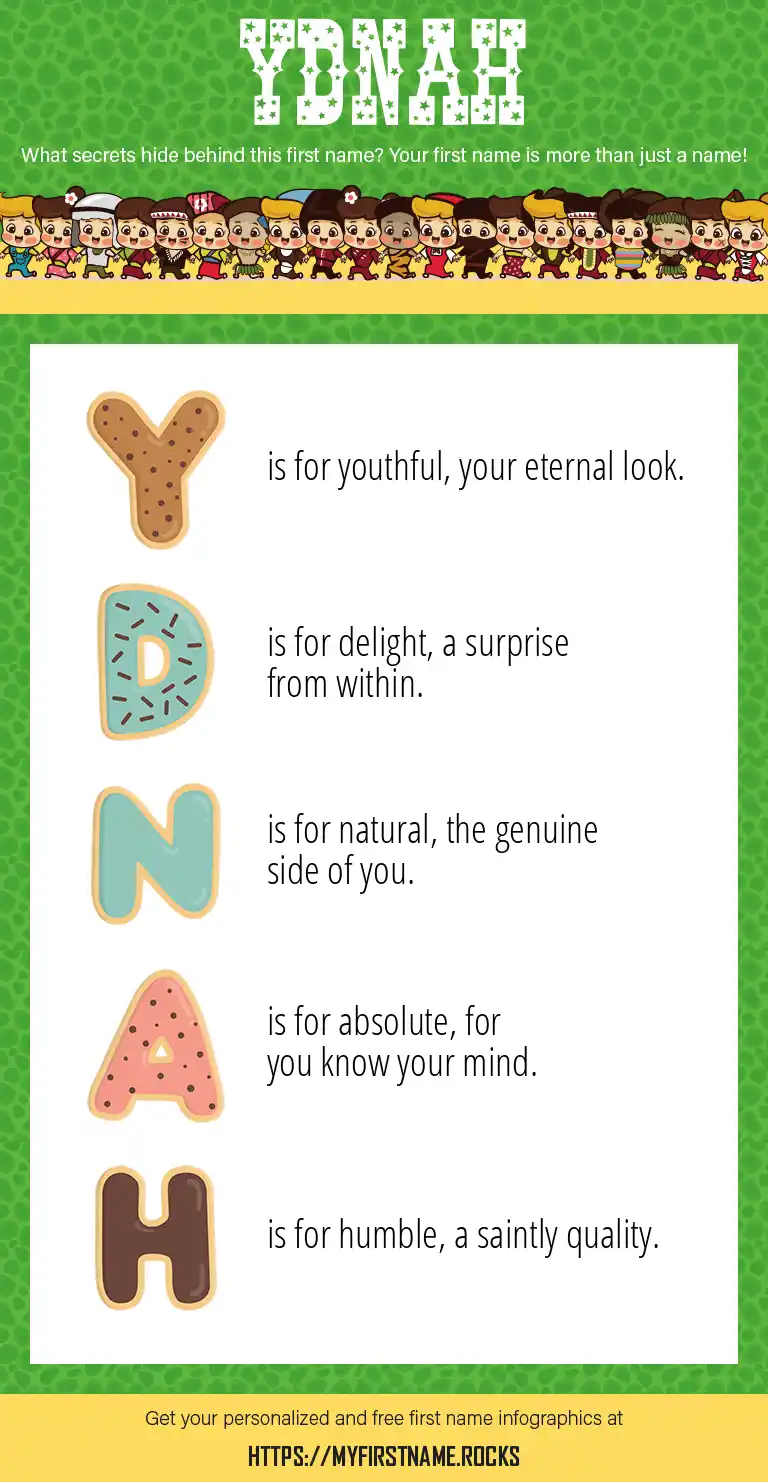 YDNAH

What secrets hide behind this first name? Your first name is more than just a name!

Y is for youthful, your eternal look.

D is for delight, a surprise from within.

N is for natural, the genuine side of you.

A is for absolute, for you know your mind.

H is for humble, a saintly quality.

Get your personalized and free first name infographics at

HTTPS://MYFIRSTNAME.ROCKS