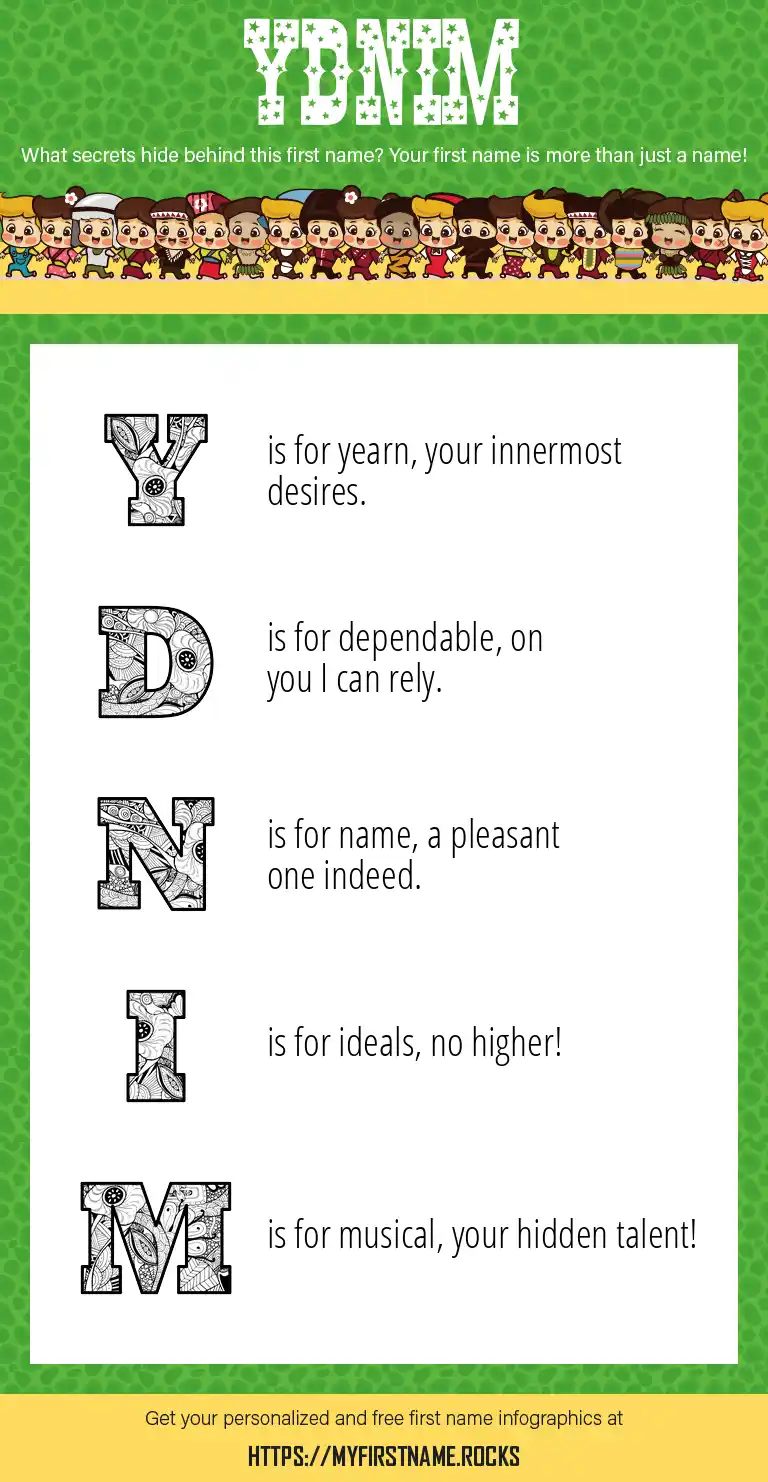 YDNIM

What secrets hide behind this first name? Your first name is more than just a name!

Y is for yearn, your innermost desires.

D is for dependable, on you I can rely.

N is for name, a pleasant one indeed.

I is for ideals, no higher!

M is for musical, your hidden talent!

Get your personalized and free first name infographics at

HTTPS://MYFIRSTNAME.ROCKS