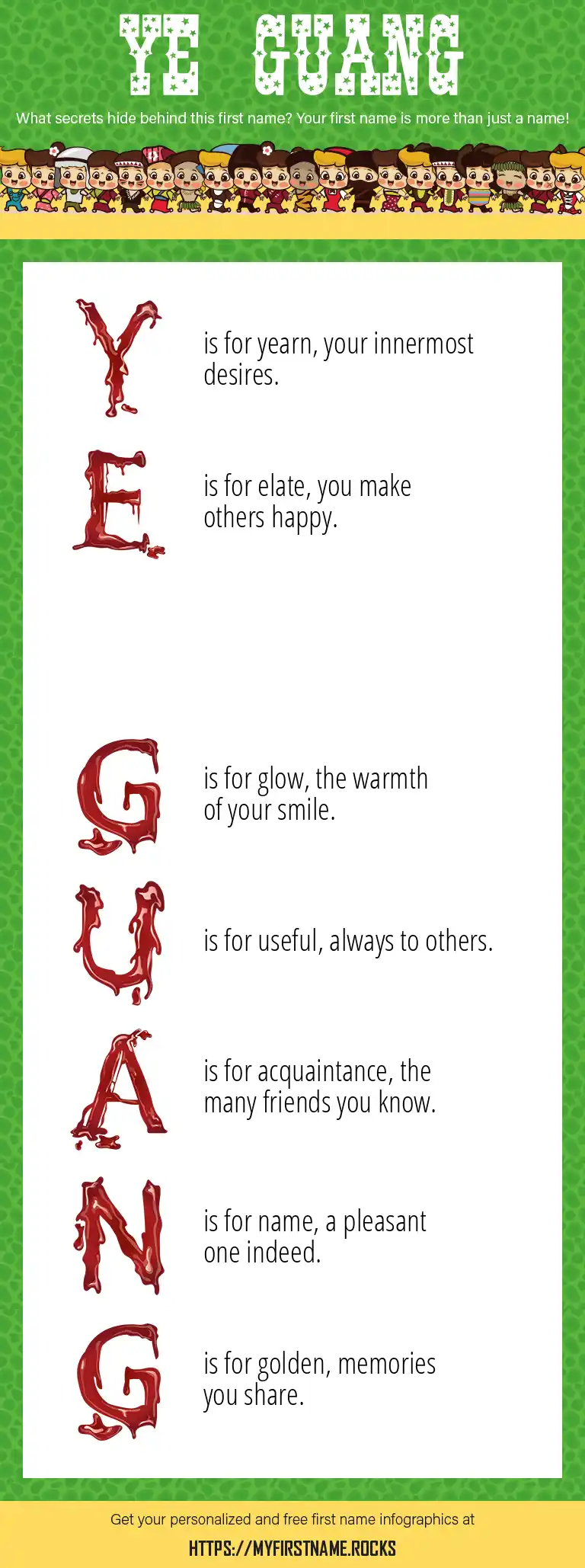 YE GUANG

What secrets hide behind this first name? Your first name is more than just a name!

Y is for yearn, your innermost desires.

E is for elate, you make others happy.

G is for glow, the warmth of your smile.

U is for useful, always to others.

A is for acquaintance, the many friends you know.

N is for name, a pleasant one indeed.

G is for golden, memories you share.

Get your personalized and free first name infographics at

HTTPS://MYFIRSTNAME.ROCKS