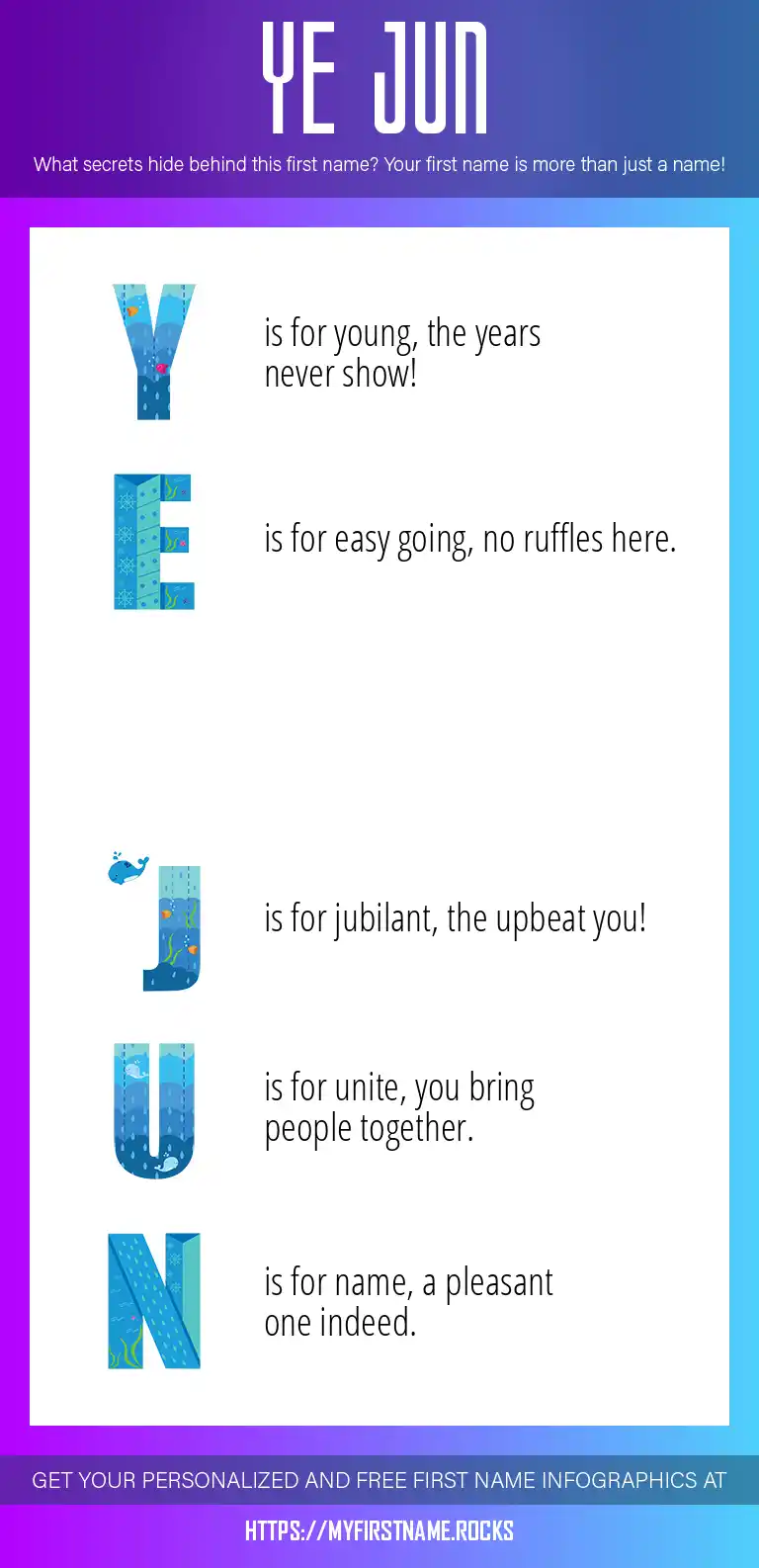 YE JUN

What secrets hide behind this first name? Your first name is more than just a name!

Y is for young, the years never show!

E is for easy going, no ruffles here.

J is for jubilant, the upbeat you!

U is for unite, you bring people together.

N is for name, a pleasant one indeed.

GET YOUR PERSONALIZED AND FREE FIRST NAME INFOGRAPHICS AT

HTTPS://MYFIRSTNAME.ROCKS