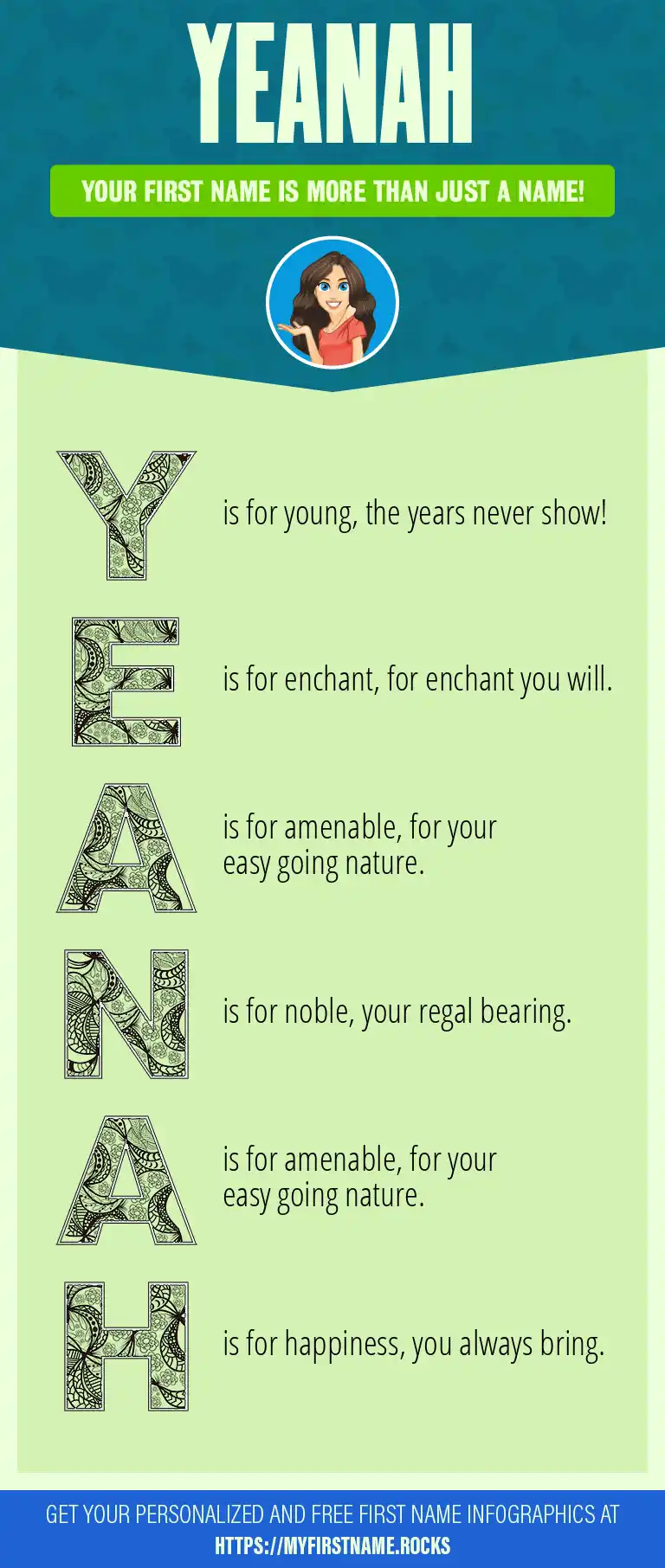 YEANAH

YOUR FIRST NAME IS MORE THAN JUST A NAME!

Y is for young, the years never show!

E is for enchant, for enchant you will.

A is for amenable, for your easy going nature.

N is for noble, your regal bearing.

A is for amenable, for your easy going nature.

H is for happiness, you always bring.

GET YOUR PERSONALIZED AND FREE FIRST NAME INFOGRAPHICS AT
HTTPS://MYFIRSTNAME.ROCKS