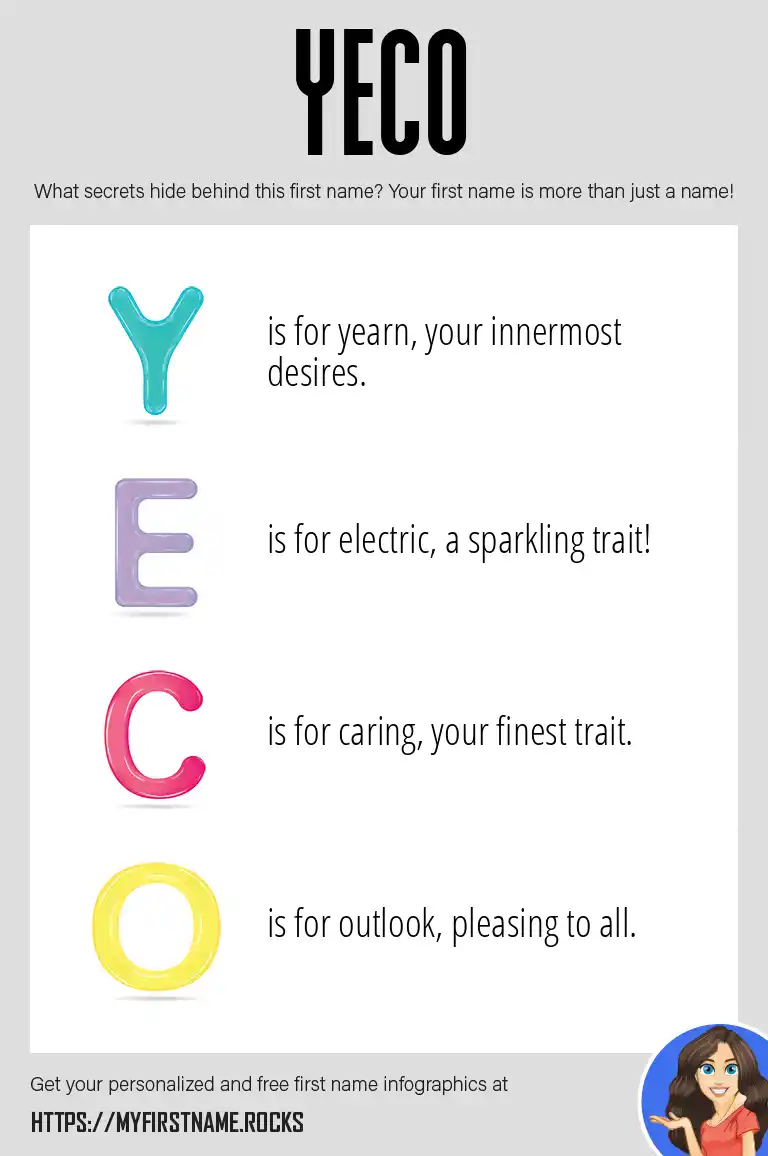 YECO

What secrets hide behind this first name? Your first name is more than just a name!

Y is for yearn, your innermost desires.

E is for electric, a sparkling trait!

C is for caring, your finest trait.

O is for outlook, pleasing to all.

Get your personalized and free first name infographics at

HTTPS://MYFIRSTNAME.ROCKS