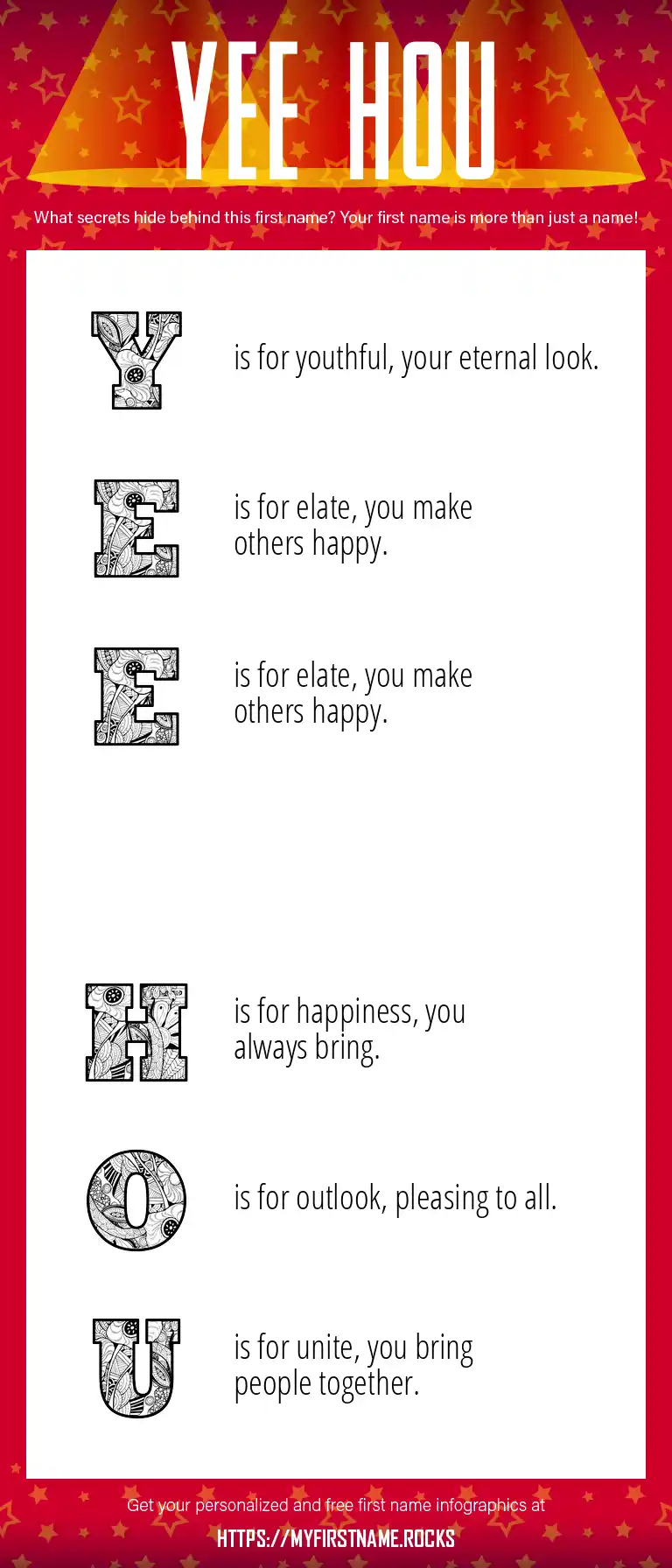 YEE HOU

What secrets hide behind this first name? Your first name is more than just a name!

Y is for youthful, your eternal look.

E is for elate, you make others happy.

E is for elate, you make others happy.

H is for happiness, you always bring.

O is for outlook, pleasing to all.

U is for unite, you bring people together.

Get your personalized and free first name infographics at

HTTPS://MYFIRSTNAME.ROCKS