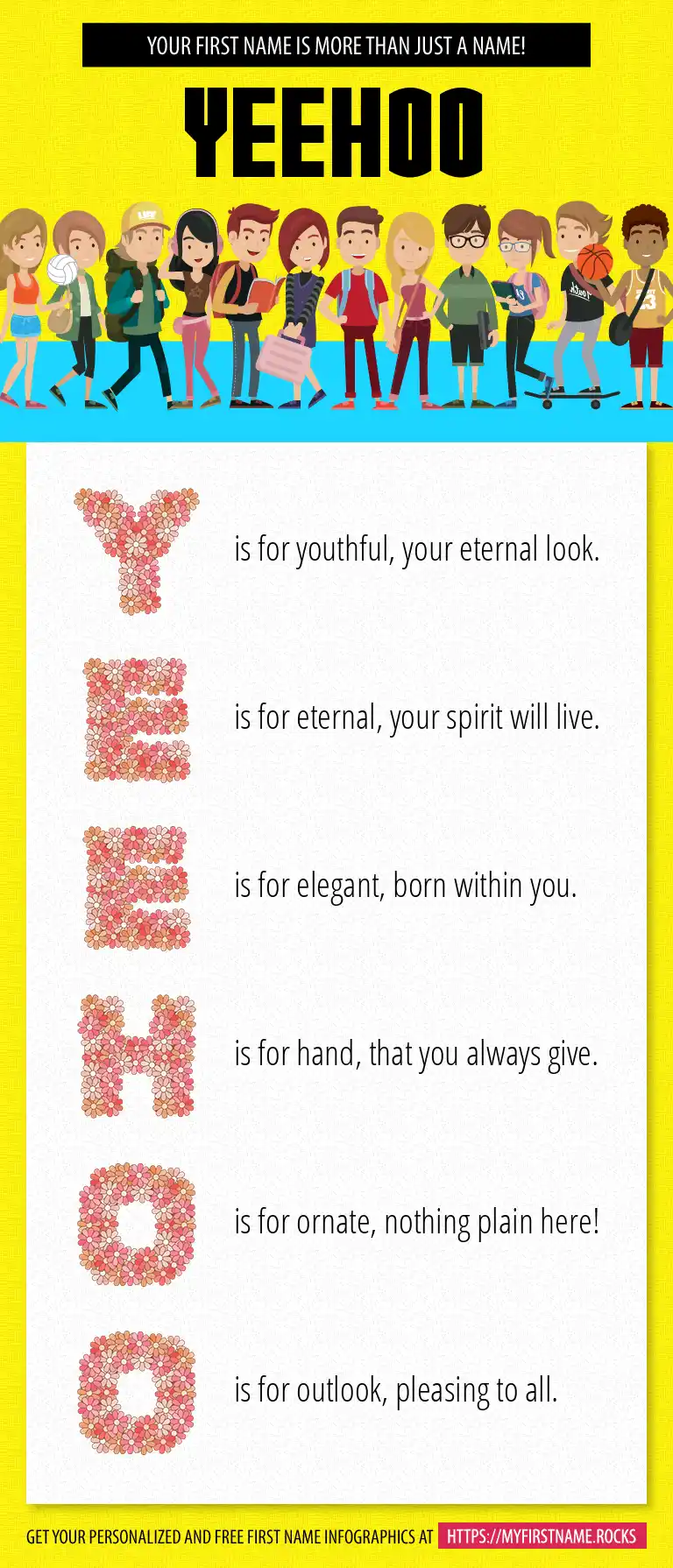 YOUR FIRST NAME IS MORE THAN JUST A NAME!

YEEHOO

Y is for youthful, your eternal look.

E is for eternal, your spirit will live.

E is for elegant, born within you.

H is for hand, that you always give.

O is for ornate, nothing plain here!

O is for outlook, pleasing to all.

GET YOUR PERSONALIZED AND FREE FIRST NAME INFOGRAPHICS AT HTTPS://MYFIRSTNAME.ROCKS