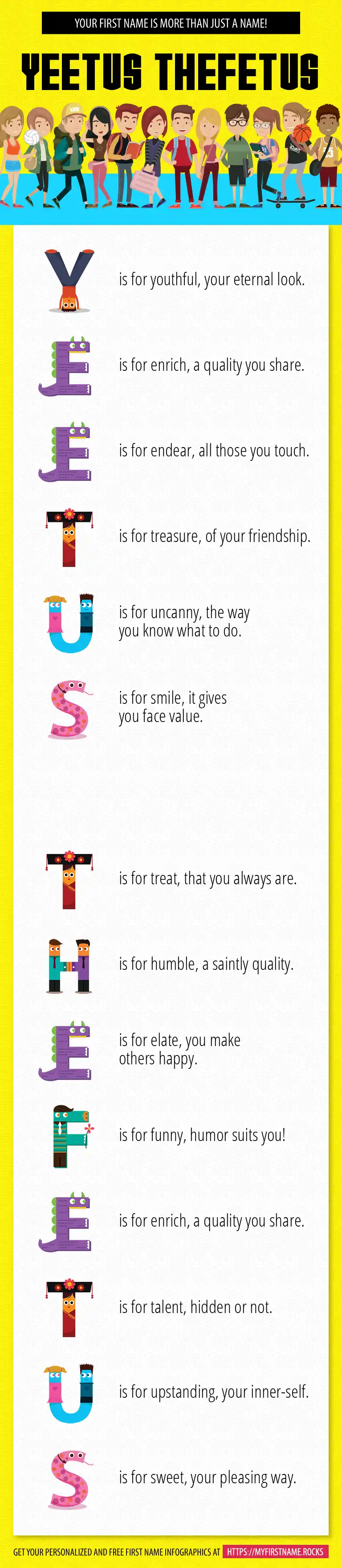 YOUR FIRST NAME IS MORE THAN JUST A NAME!

YEETUS THEFETUS

Y is for youthful, your eternal look.

E is for enrich, a quality you share.

E is for endear, all those you touch.

T is for treasure, of your friendship.

U is for uncanny, the way you know what to do.

S is for smile, it gives you face value.

T is for treat, that you always are.

H is for humble, a saintly quality.

E is for elate, you make others happy.

F is for funny, humor suits you!

E is for enrich, a quality you share.

T is for talent, hidden or not.

U is for upstanding, your inner-self.

S is for sweet, your pleasing way.

GET YOUR PERSONALIZED AND FREE FIRST NAME INFOGRAPHICS AT HTTPS://MYFIRSTNAME.ROCKS