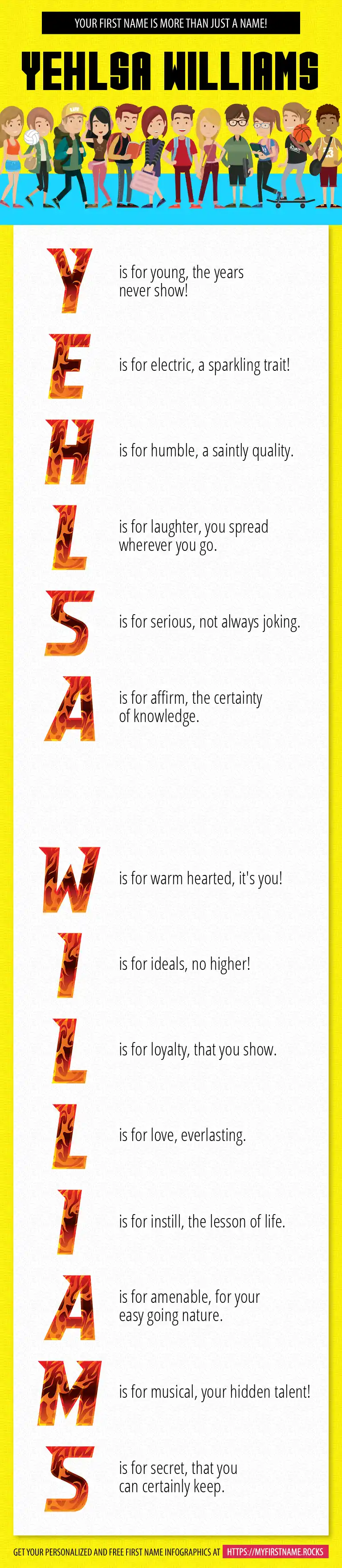 YOUR FIRST NAME IS MORE THAN JUST A NAME!

YEHLSA WILLIAMS

Y is for young, the years never show!

E is for electric, a sparkling trait!

H is for humble, a saintly quality.

L is for laughter, you spread wherever you go.

S is for serious, not always joking.

A is for affirm, the certainty of knowledge.

W is for warm hearted, it's you!

I is for ideals, no higher!

L is for loyalty, that you show.

L is for love, everlasting.

I is for instill, the lesson of life.

A is for amenable, for your easy going nature.

M is for musical, your hidden talent!

S is for secret, that you can certainly keep.

GET YOUR PERSONALIZED AND FREE FIRST NAME INFOGRAPHICS AT HTTPS://MYFIRSTNAME.ROCKS