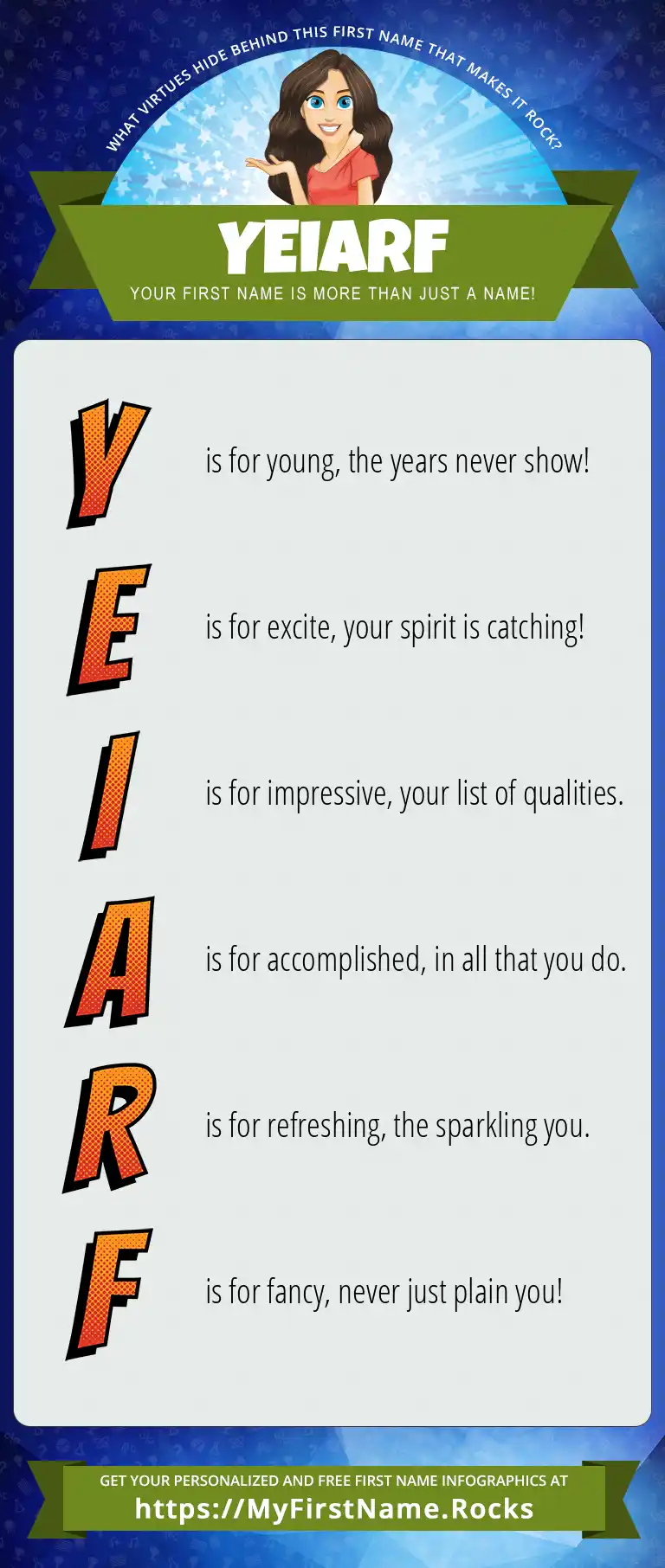 WHAT VIRTUES HIDE BEHIND THIS FIRST NAME THAT MAKES IT ROCK?

YEIARF

YOUR FIRST NAME IS MORE THAN JUST A NAME!

Y is for young, the years never show!

E is for excite, your spirit is catching!

I is for impressive, your list of qualities.

A is for accomplished, in all that you do.

R is for refreshing, the sparkling you.

F is for fancy, never just plain you!

GET YOUR PERSONALIZED AND FREE FIRST NAME INFOGRAPHICS AT

https://MyFirstName.Rocks