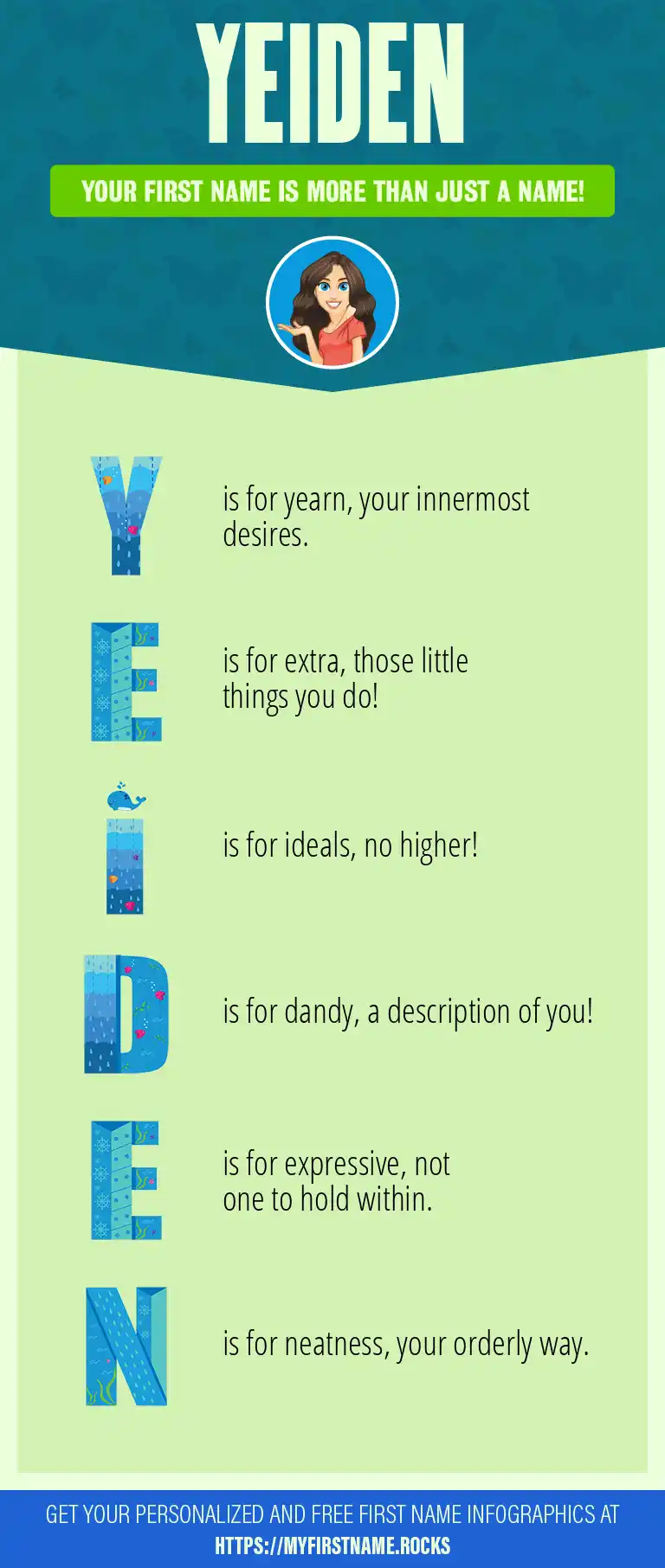 YEIDEN

YOUR FIRST NAME IS MORE THAN JUST A NAME!

Y is for yearn, your innermost desires.

E is for extra, those little things you do!

I is for ideals, no higher!

D is for dandy, a description of you!

E is for expressive, not one to hold within.

N is for neatness, your orderly way.

GET YOUR PERSONALIZED AND FREE FIRST NAME INFOGRAPHICS AT
HTTPS://MYFIRSTNAME.ROCKS