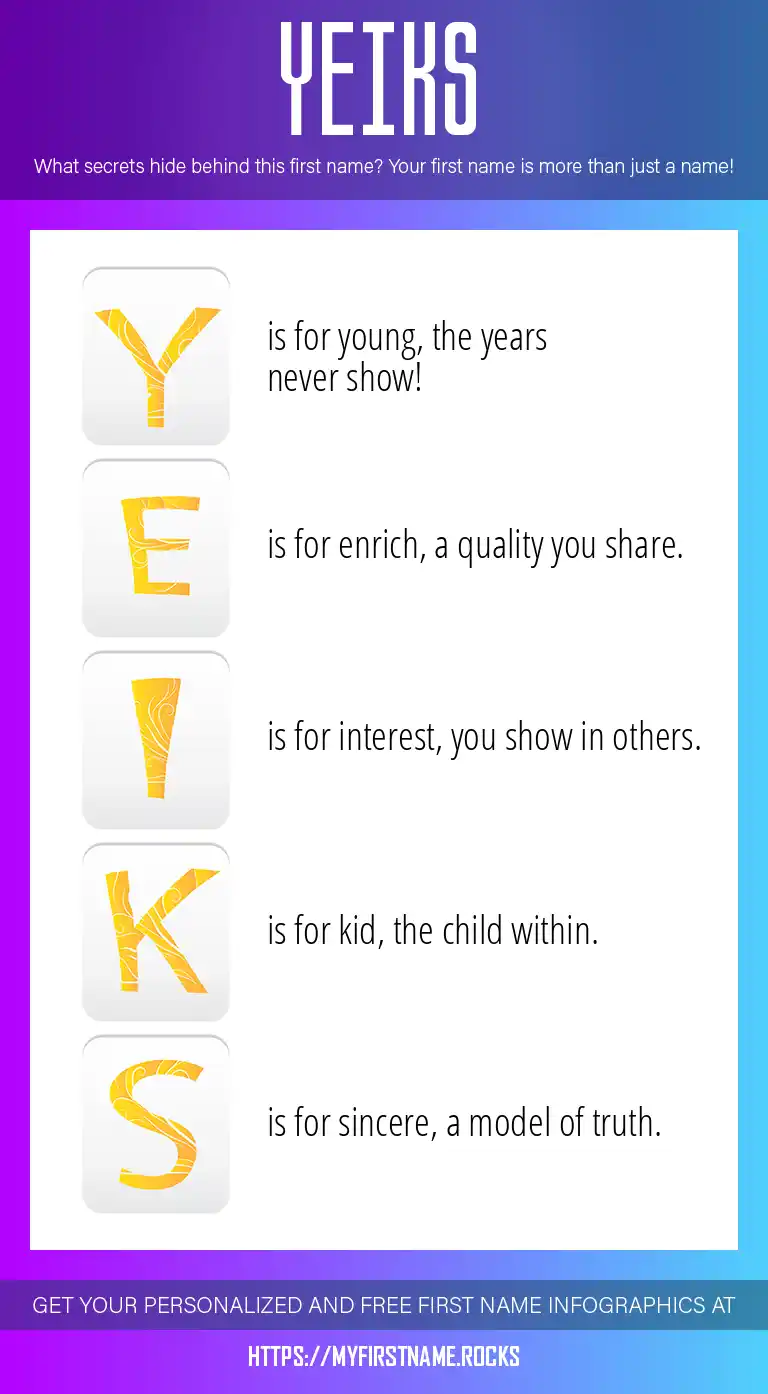 YEIKS

What secrets hide behind this first name? Your first name is more than just a name!

Y is for young, the years never show!

E is for enrich, a quality you share.

I is for interest, you show in others.

K is for kid, the child within.

S is for sincere, a model of truth.

GET YOUR PERSONALIZED AND FREE FIRST NAME INFOGRAPHICS AT

HTTPS://MYFIRSTNAME.ROCKS