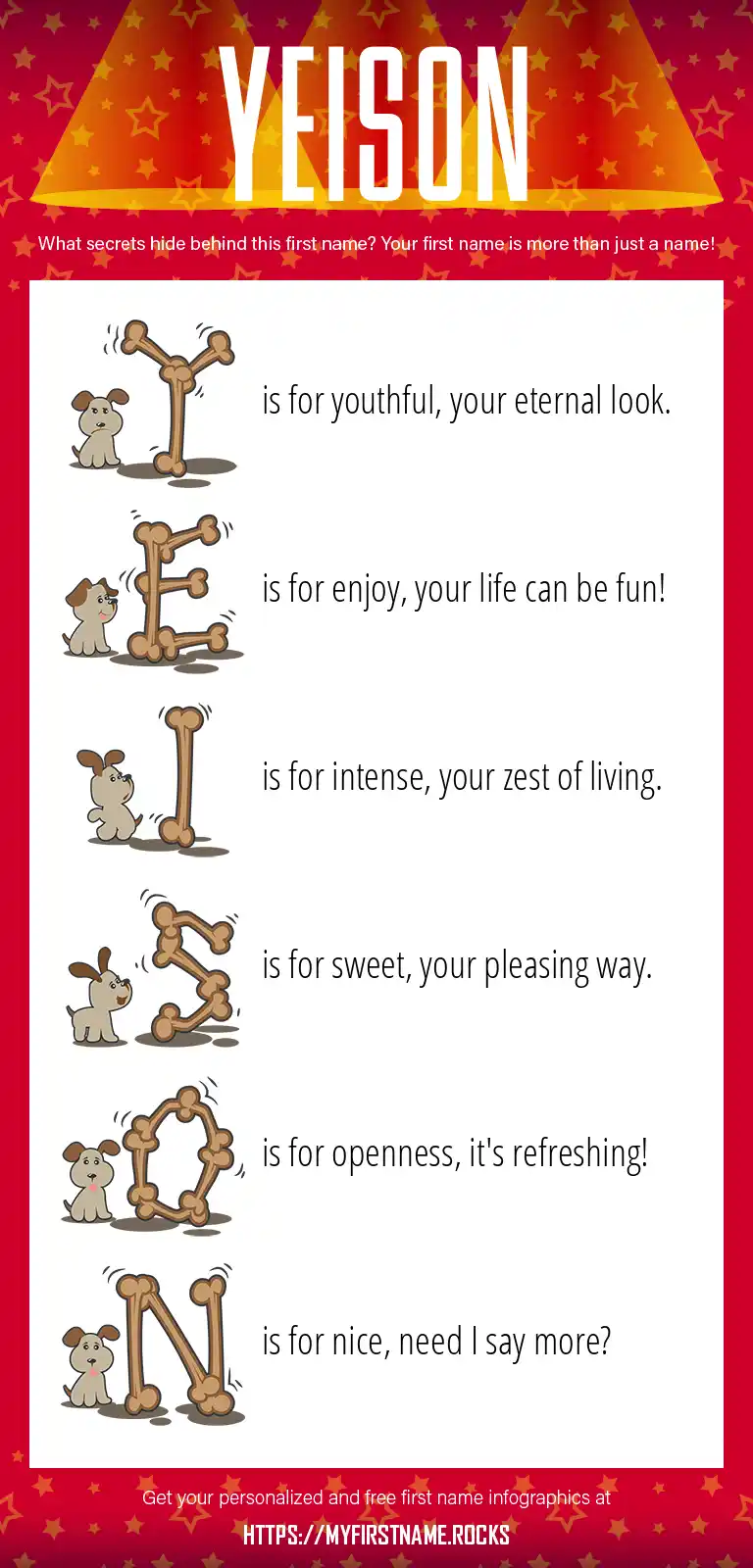 YEISON

What secrets hide behind this first name? Your first name is more than just a name!

Y is for youthful, your eternal look.

E is for enjoy, your life can be fun!

I is for intense, your zest of living.

S is for sweet, your pleasing way.

O is for openness, it's refreshing!

N is for nice, need I say more?

Get your personalized and free first name infographics at
HTTPS://MYFIRSTNAME.ROCKS