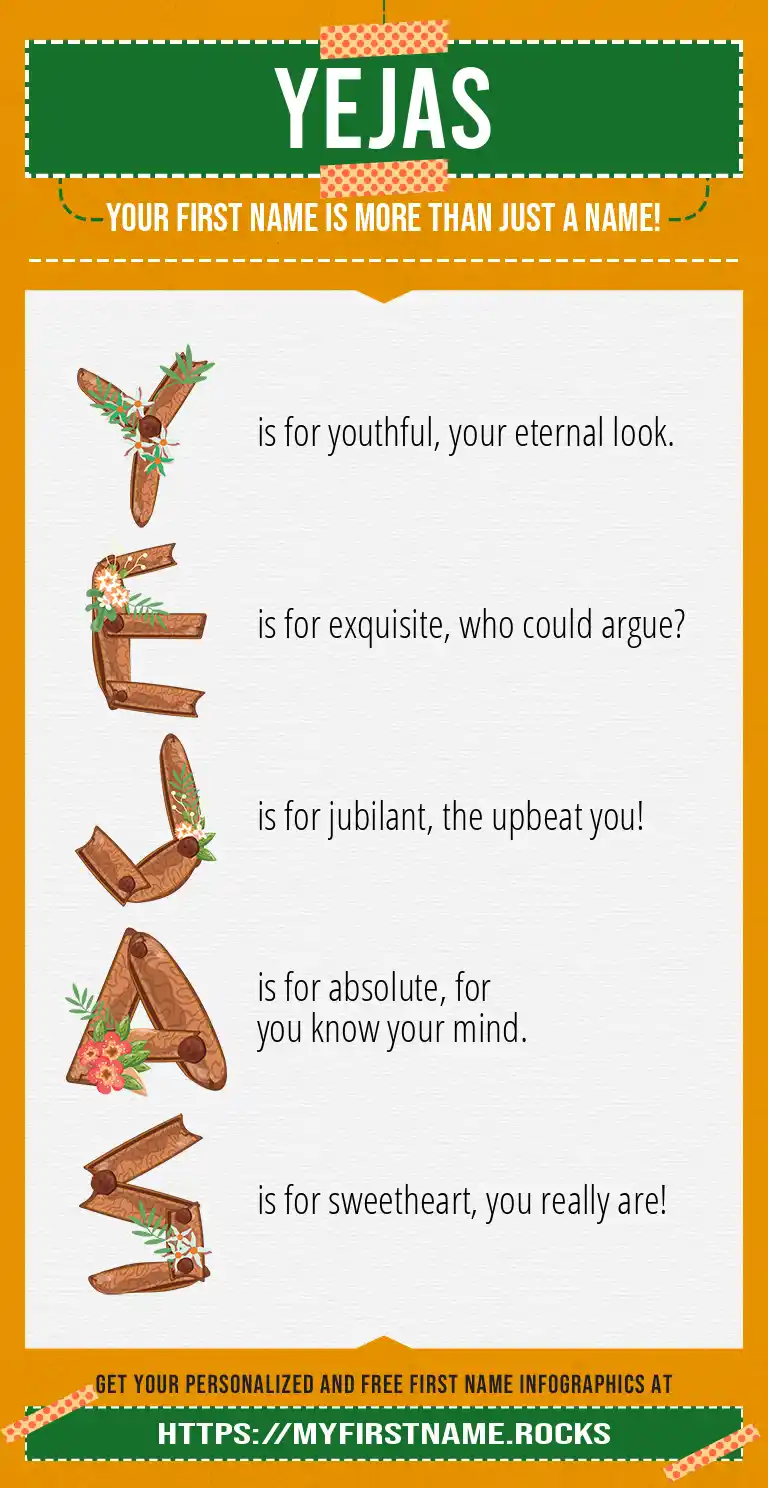 YEJAS

YOUR FIRST NAME IS MORE THAN JUST A NAME!

Y is for youthful, your eternal look.

E is for exquisite, who could argue?

J is for jubilant, the upbeat you!

A is for absolute, for you know your mind.

S is for sweetheart, you really are!

GET YOUR PERSONALIZED AND FREE FIRST NAME INFOGRAPHICS AT

HTTPS://MYFIRSTNAME.ROCKS