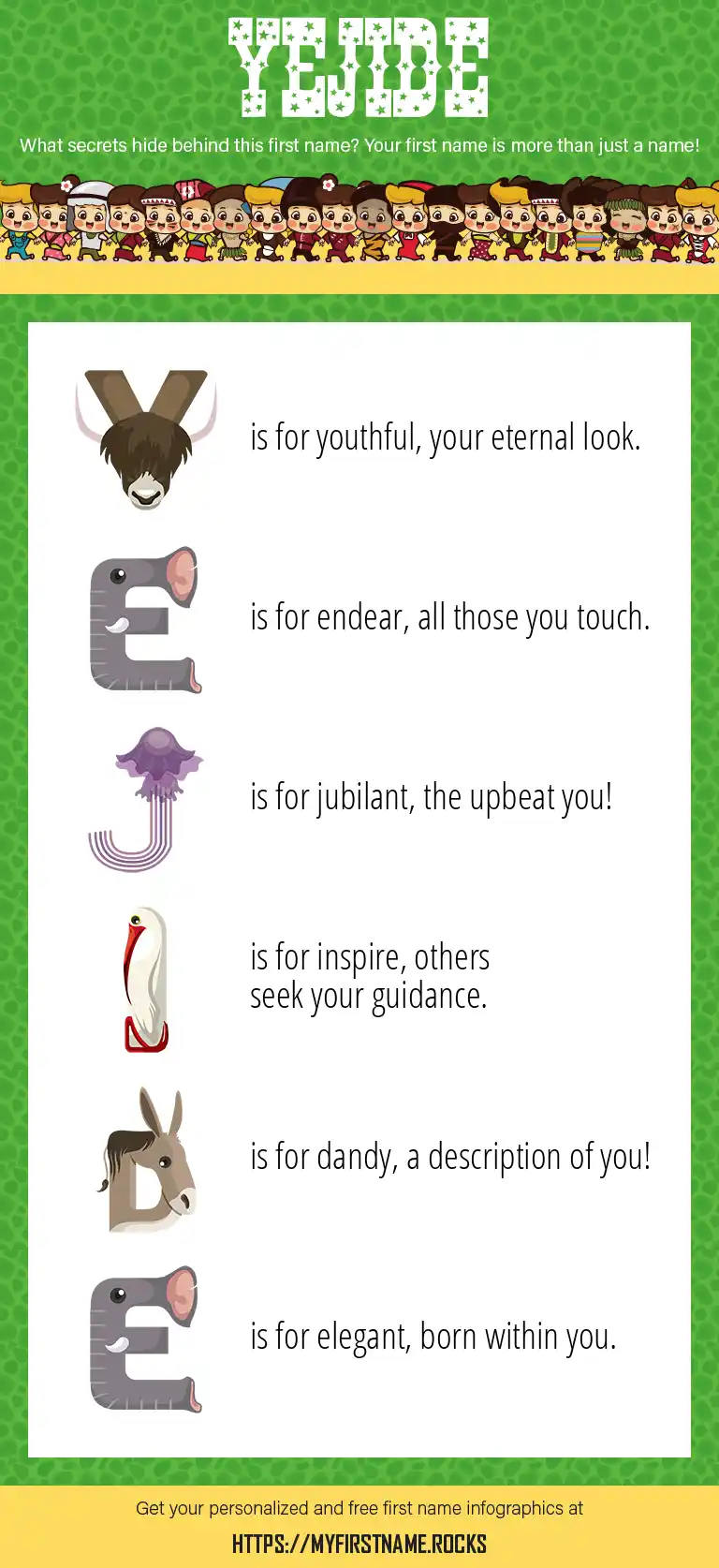 YEJIDE

What secrets hide behind this first name? Your first name is more than just a name!

Y is for youthful, your eternal look.

E is for endear, all those you touch.

J is for jubilant, the upbeat you!

I is for inspire, others seek your guidance.

D is for dandy, a description of you!

E is for elegant, born within you.

Get your personalized and free first name infographics at

HTTPS://MYFIRSTNAME.ROCKS