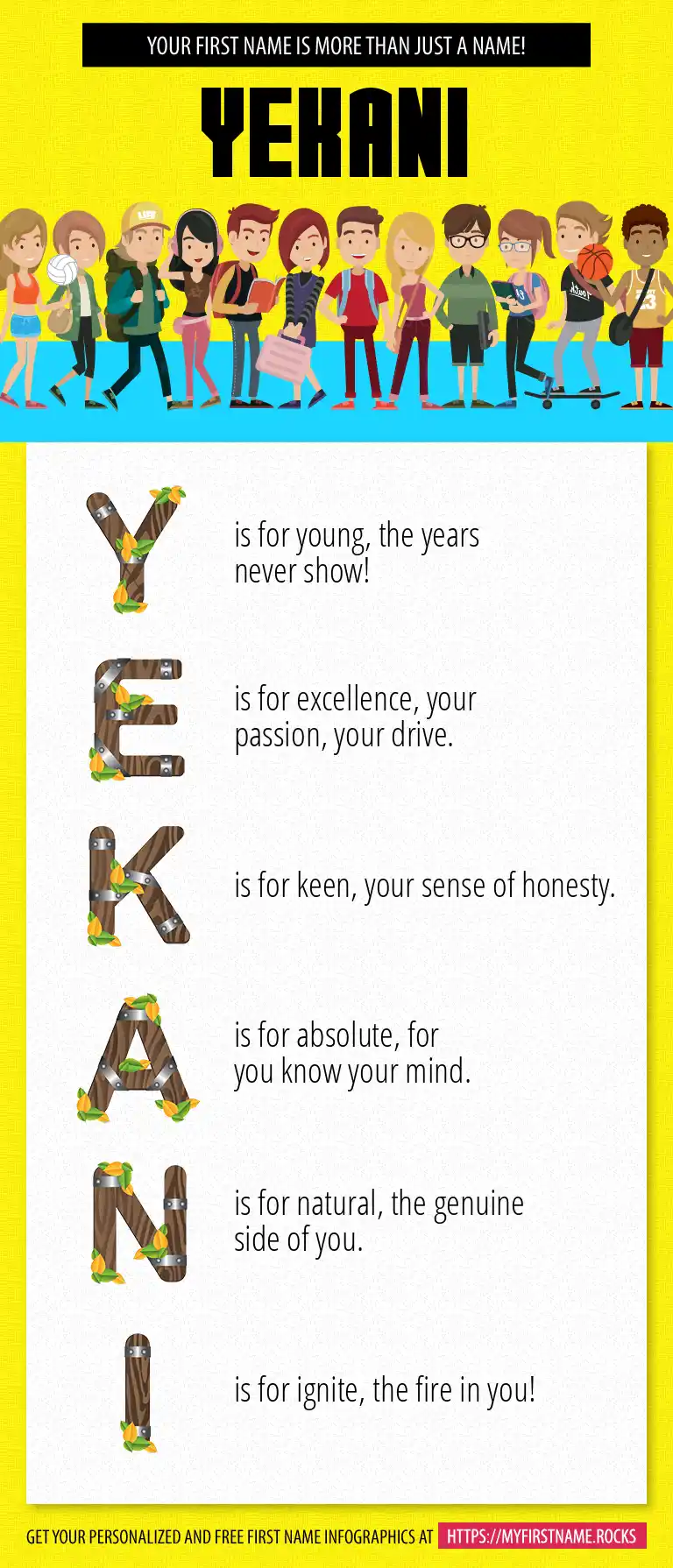 YOUR FIRST NAME IS MORE THAN JUST A NAME!

YEKANI

Y is for young, the years never show!

E is for excellence, your passion, your drive.

K is for keen, your sense of honesty.

A is for absolute, for you know your mind.

N is for natural, the genuine side of you.

I is for ignite, the fire in you!

GET YOUR PERSONALIZED AND FREE FIRST NAME INFOGRAPHICS AT HTTPS://MYFIRSTNAME.ROCKS