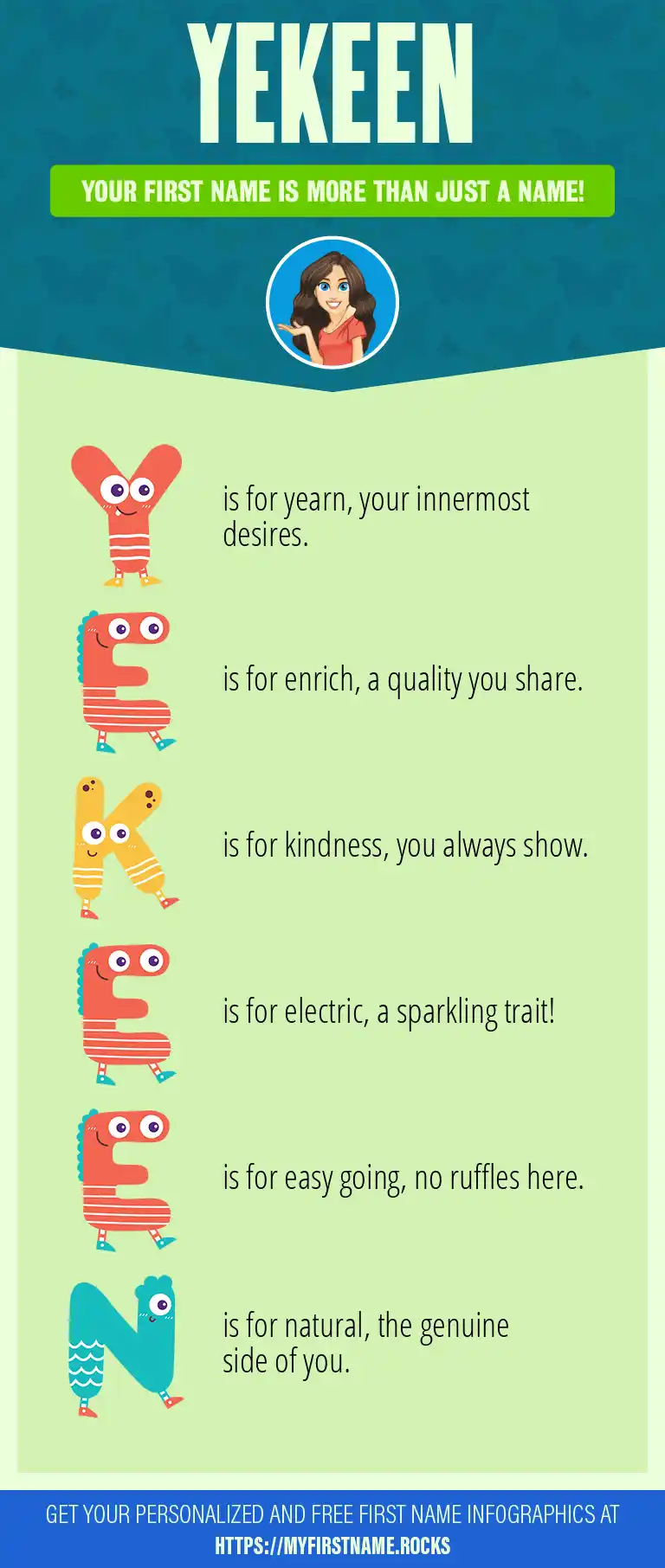 YEKEEN

YOUR FIRST NAME IS MORE THAN JUST A NAME!

Y is for yearn, your innermost desires.

E is for enrich, a quality you share.

K is for kindness, you always show.

E is for electric, a sparkling trait!

E is for easy going, no ruffles here.

N is for natural, the genuine side of you.

GET YOUR PERSONALIZED AND FREE FIRST NAME INFOGRAPHICS AT HTTPS://MYFIRSTNAME.ROCKS