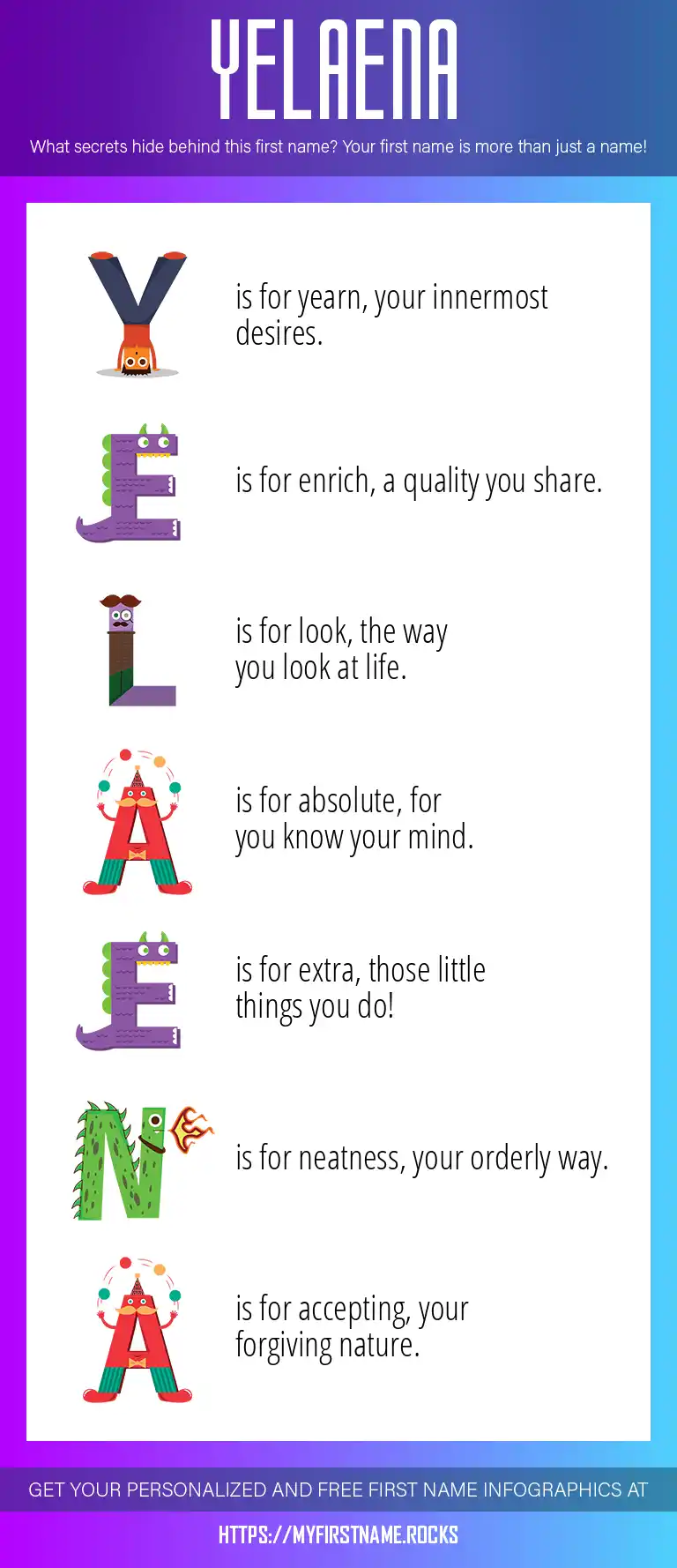 YELAENA

What secrets hide behind this first name? Your first name is more than just a name!

Y is for yearn, your innermost desires.

E is for enrich, a quality you share.

L is for look, the way you look at life.

A is for absolute, for you know your mind.

E is for extra, those little things you do!

N is for neatness, your orderly way.

A is for accepting, your forgiving nature.

GET YOUR PERSONALIZED AND FREE FIRST NAME INFOGRAPHICS AT

HTTPS://MYFIRSTNAME.ROCKS