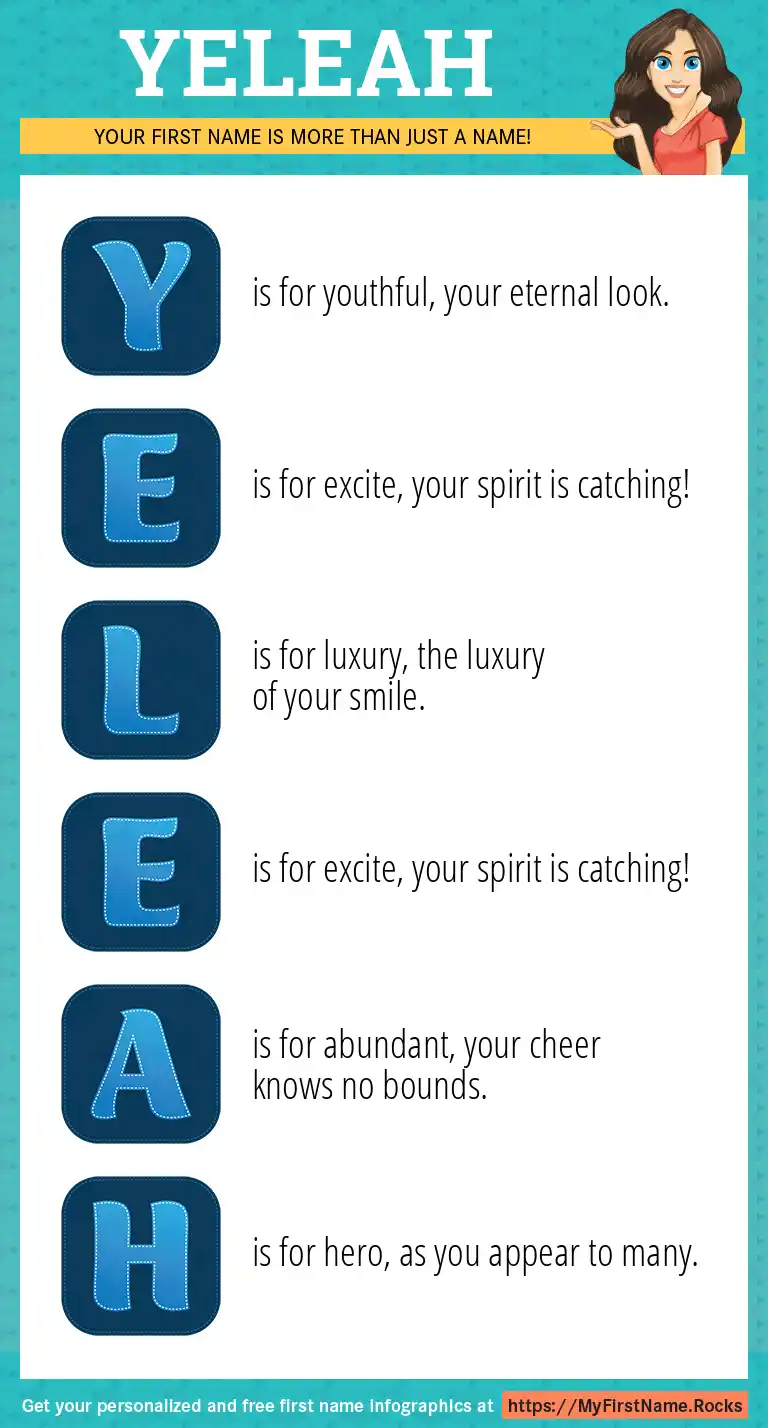 YELEAH

YOUR FIRST NAME IS MORE THAN JUST A NAME!

Y is for youthful, your eternal look.

E is for excite, your spirit is catching!

L is for luxury, the luxury of your smile.

E is for excite, your spirit is catching!

A is for abundant, your cheer knows no bounds.

H is for hero, as you appear to many.

Get your personalized and free first name infographics at https://MyFirstName.Rocks