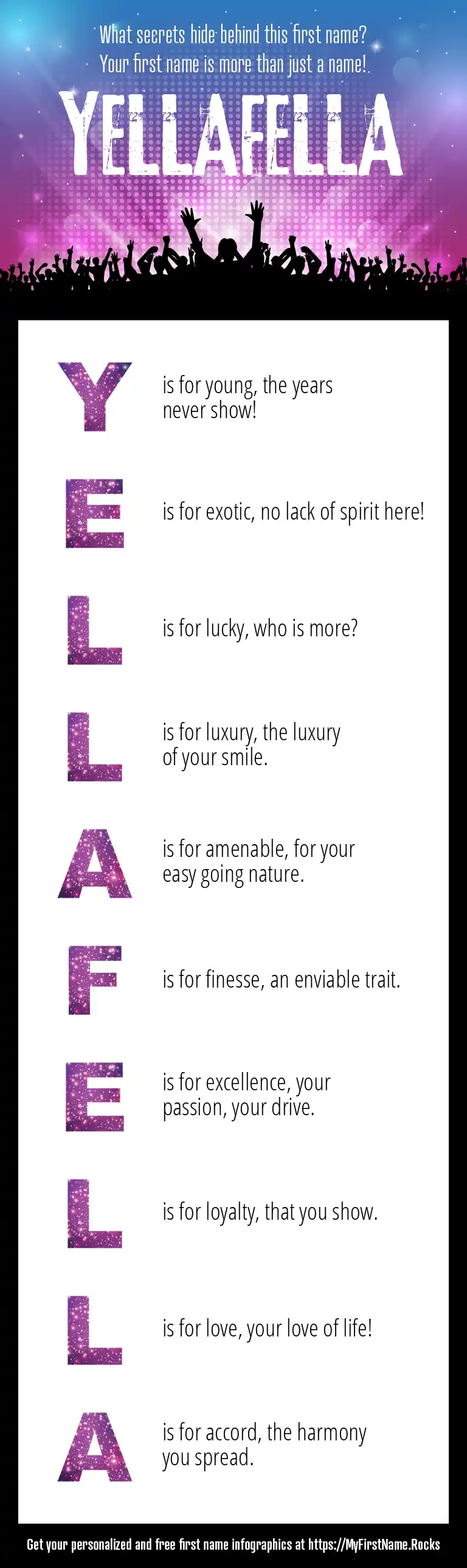 What secrets hide behind this first name?
Your first name is more than just a name!

YELLAFELLA

Y is for young, the years never show!

E is for exotic, no lack of spirit here!

L is for lucky, who is more?

L is for luxury, the luxury of your smile.

A is for amenable, for your easy going nature.

F is for finesse, an enviable trait.

E is for excellence, your passion, your drive.

L is for loyalty, that you show.

L is for love, your love of life!

A is for accord, the harmony you spread.

Get your personalized and free first name infographics at https://MyFirstName.Rocks