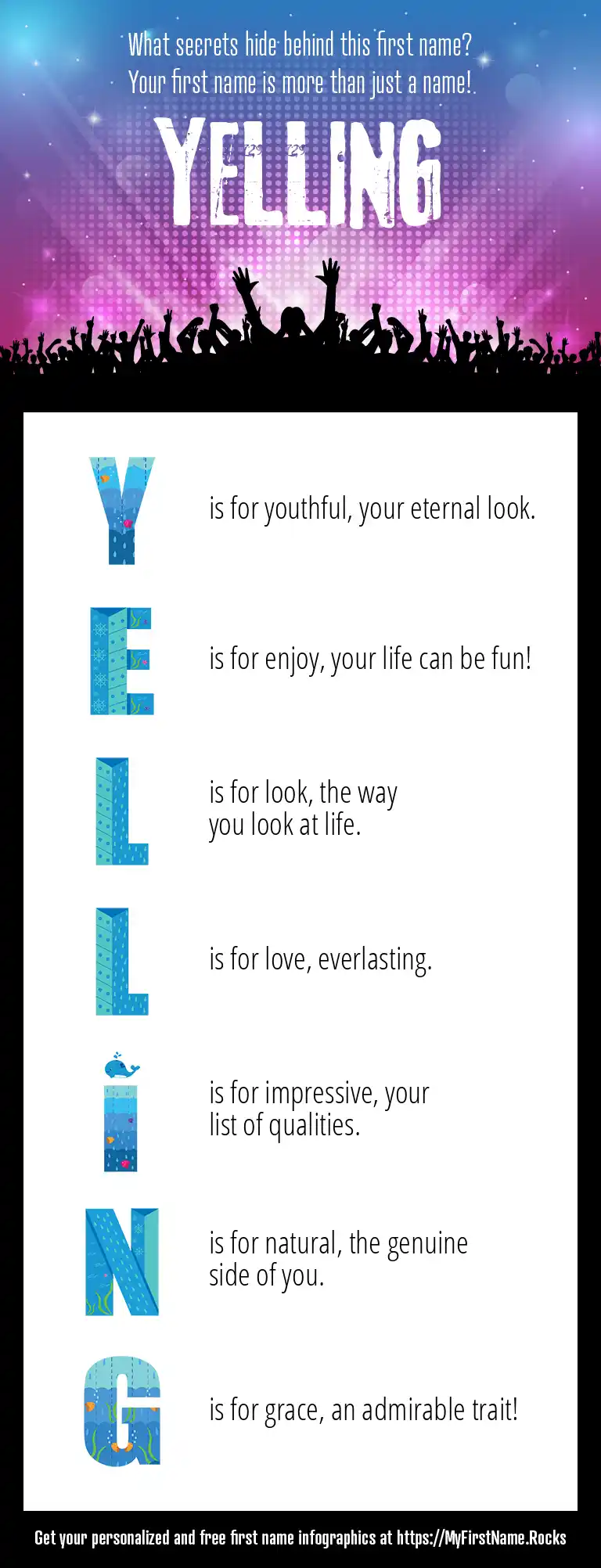 What secrets hide behind this first name?
Your first name is more than just a name!

YELLING

Y is for youthful, your eternal look.

E is for enjoy, your life can be fun!

L is for look, the way you look at life.

L is for love, everlasting.

I is for impressive, your list of qualities.

N is for natural, the genuine side of you.

G is for grace, an admirable trait!

Get your personalized and free first name infographics at https://MyFirstName.Rocks