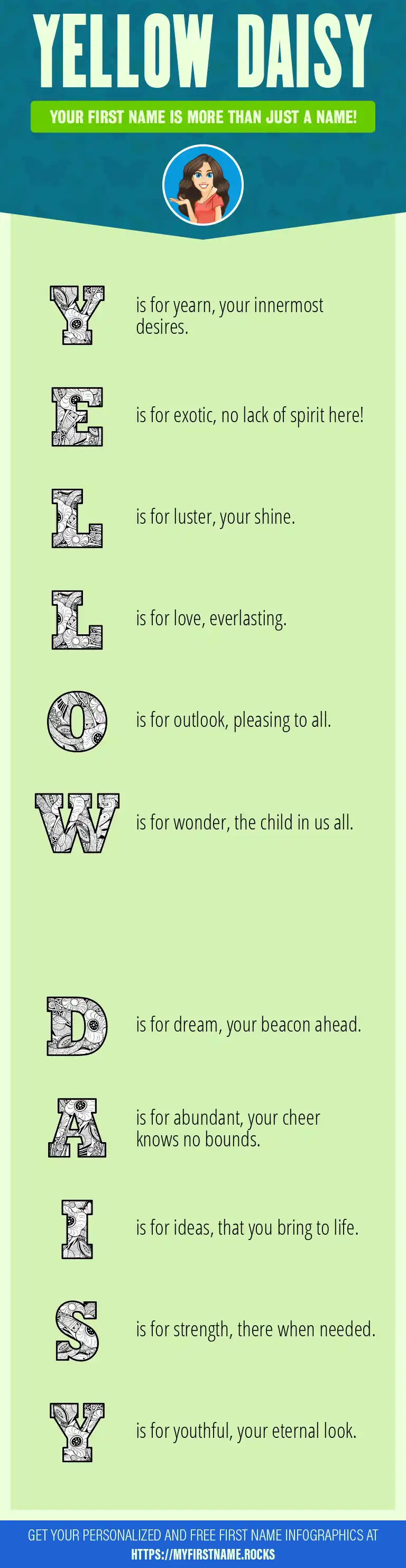 YELLOW DAISY

YOUR FIRST NAME IS MORE THAN JUST A NAME!

Y is for yearn, your innermost desires.

E is for exotic, no lack of spirit here!

L is for luster, your shine.

L is for love, everlasting.

O is for outlook, pleasing to all.

W is for wonder, the child in us all.

D is for dream, your beacon ahead.

A is for abundant, your cheer knows no bounds.

I is for ideas, that you bring to life.

S is for strength, there when needed.

Y is for youthful, your eternal look.

GET YOUR PERSONALIZED AND FREE FIRST NAME INFOGRAPHICS AT HTTPS://MYFIRSTNAME.ROCKS