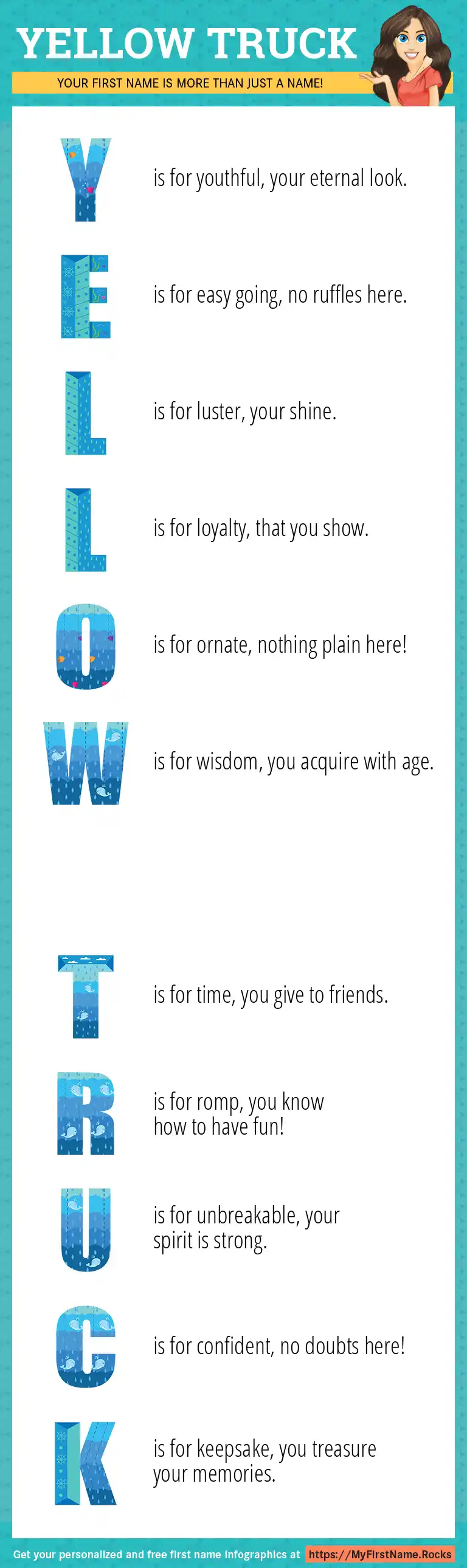 YELLOW TRUCK

YOUR FIRST NAME IS MORE THAN JUST A NAME!

Y is for youthful, your eternal look.

E is for easy going, no ruffles here.

L is for luster, your shine.

L is for loyalty, that you show.

O is for ornate, nothing plain here!

W is for wisdom, you acquire with age.

T is for time, you give to friends.

R is for romp, you know how to have fun!

U is for unbreakable, your spirit is strong.

C is for confident, no doubts here!

K is for keepsake, you treasure your memories.

Get your personalized and free first name infographics at https://MyFirstName.Rocks