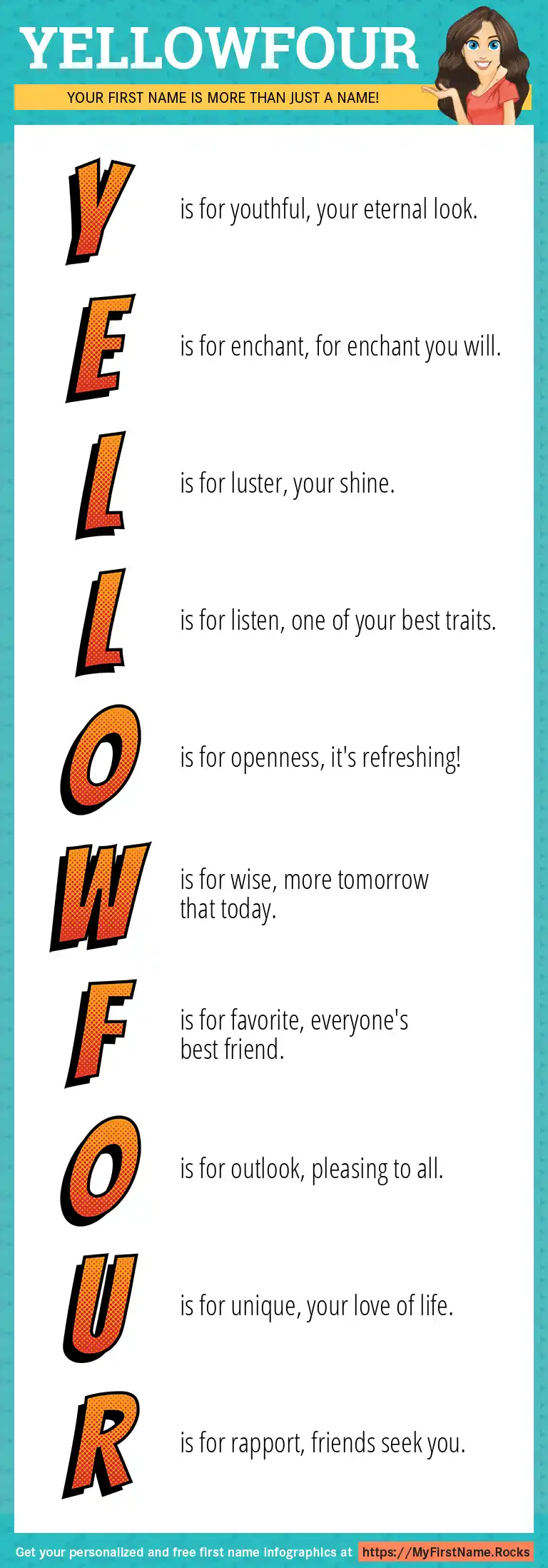 YELLOWFOUR

YOUR FIRST NAME IS MORE THAN JUST A NAME!

Y is for youthful, your eternal look.

E is for enchant, for enchant you will.

L is for luster, your shine.

L is for listen, one of your best traits.

O is for openness, it's refreshing!

W is for wise, more tomorrow that today.

F is for favorite, everyone's best friend.

O is for outlook, pleasing to all.

U is for unique, your love of life.

R is for rapport, friends seek you.

Get your personalized and free first name infographics at https://MyFirstName.Rocks