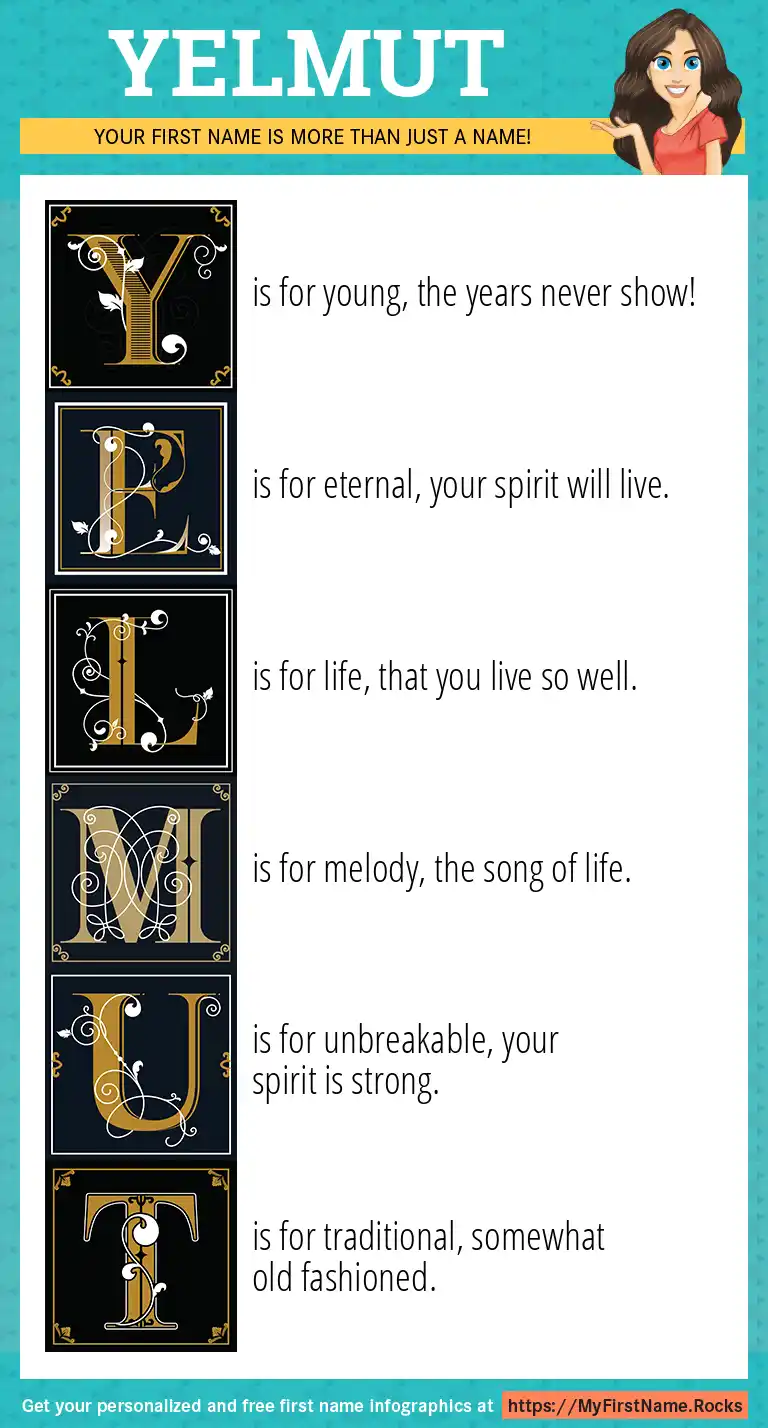 YELMUT

YOUR FIRST NAME IS MORE THAN JUST A NAME!

Y is for young, the years never show!

E is for eternal, your spirit will live.

L is for life, that you live so well.

M is for melody, the song of life.

U is for unbreakable, your spirit is strong.

T is for traditional, somewhat old fashioned.

Get your personalized and free first name infographics at https://MyFirstName.Rocks