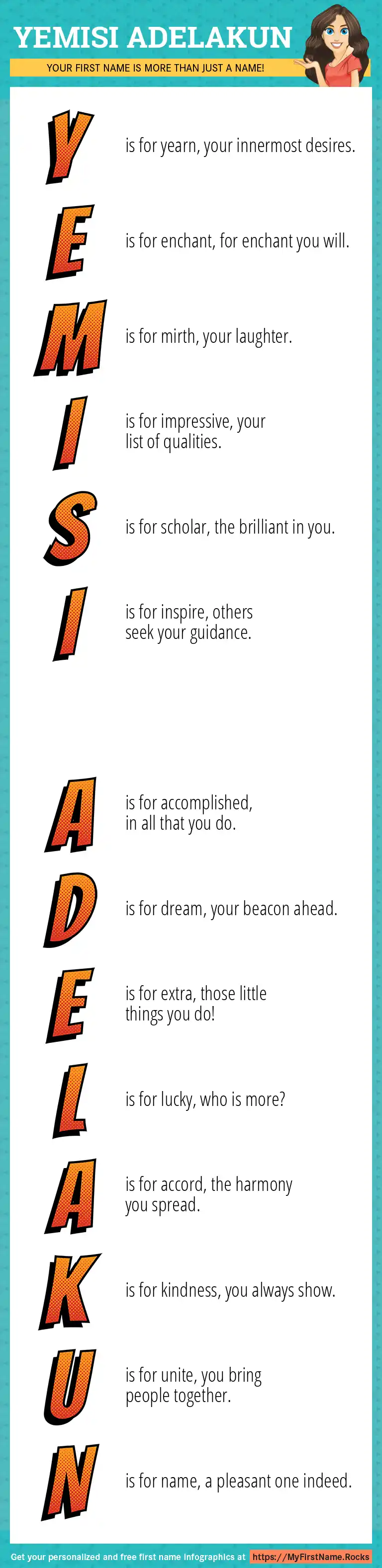 YEMISI ADELAKUN

YOUR FIRST NAME IS MORE THAN JUST A NAME!

Y is for yearn, your innermost desires.

E is for enchant, for enchant you will.

M is for mirth, your laughter.

I is for impressive, your list of qualities.

S is for scholar, the brilliant in you.

I is for inspire, others seek your guidance.

A is for accomplished, in all that you do.

D is for dream, your beacon ahead.

E is for extra, those little things you do!

L is for lucky, who is more?

A is for accord, the harmony you spread.

K is for kindness, you always show.

U is for unite, you bring people together.

N is for name, a pleasant one indeed.

Get your personalized and free first name infographics at https://MyFirstName.Rocks