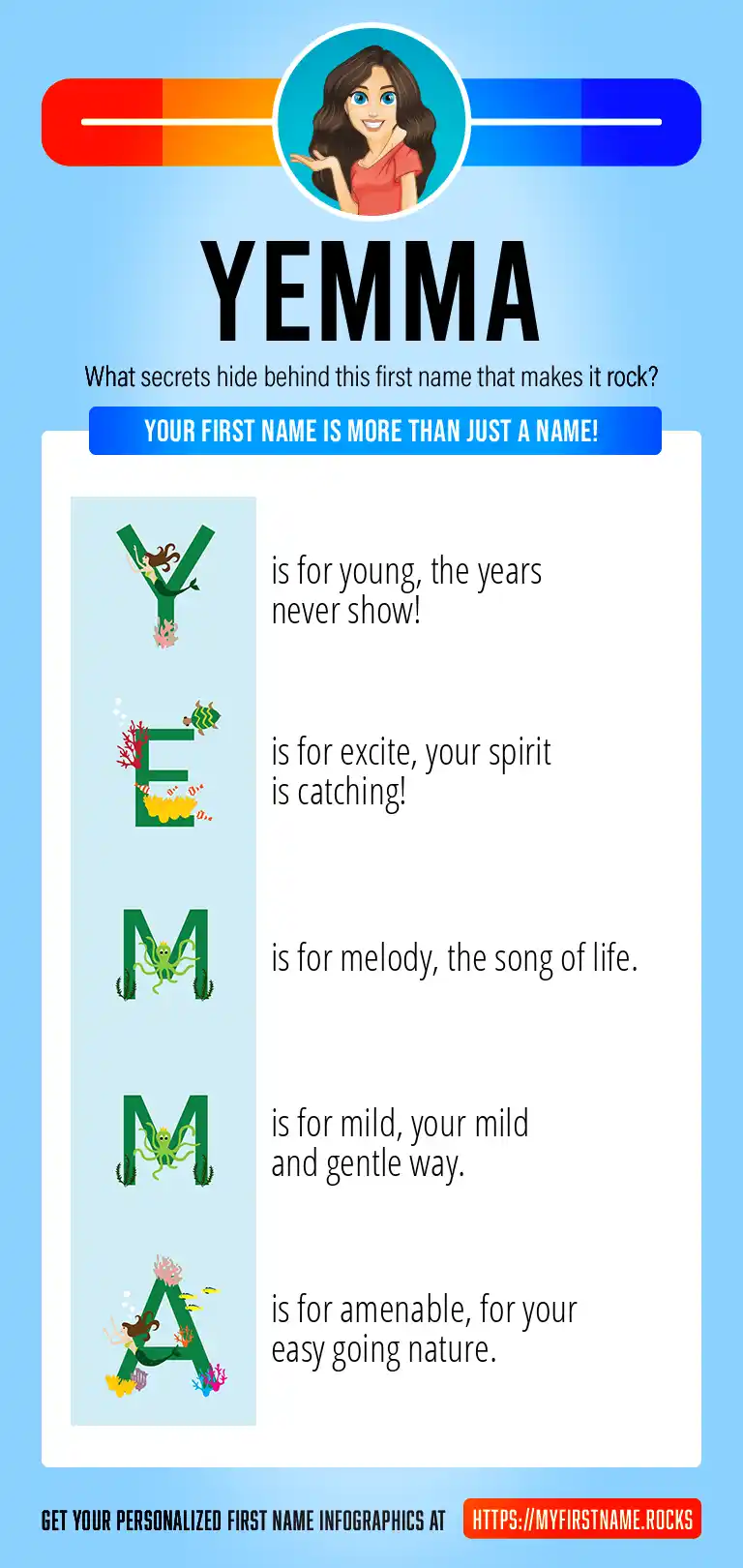 YEMMA

What secrets hide behind this first name that makes it rock?

YOUR FIRST NAME IS MORE THAN JUST A NAME!

Y is for young, the years never show!

E is for excite, your spirit is catching!

M is for melody, the song of life.

M is for mild, your mild and gentle way.

A is for amenable, for your easy going nature.

GET YOUR PERSONALIZED FIRST NAME INFOGRAPHICS AT HTTPS://MYFIRSTNAME.ROCKS