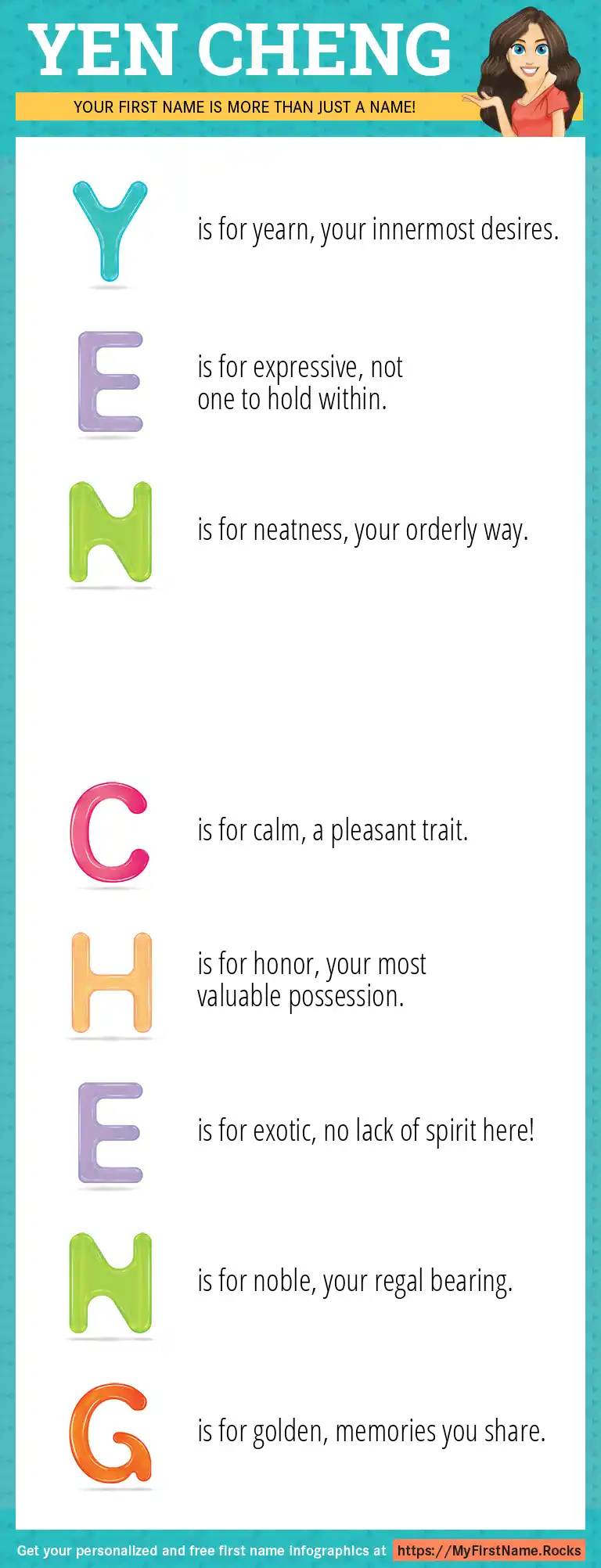 YEN CHENG

YOUR FIRST NAME IS MORE THAN JUST A NAME!

Y is for yearn, your innermost desires.

E is for expressive, not one to hold within.

N is for neatness, your orderly way.

C is for calm, a pleasant trait.

H is for honor, your most valuable possession.

E is for exotic, no lack of spirit here!

N is for noble, your regal bearing.

G is for golden, memories you share.

Get your personalized and free first name infographics at https://MyFirstName.Rocks