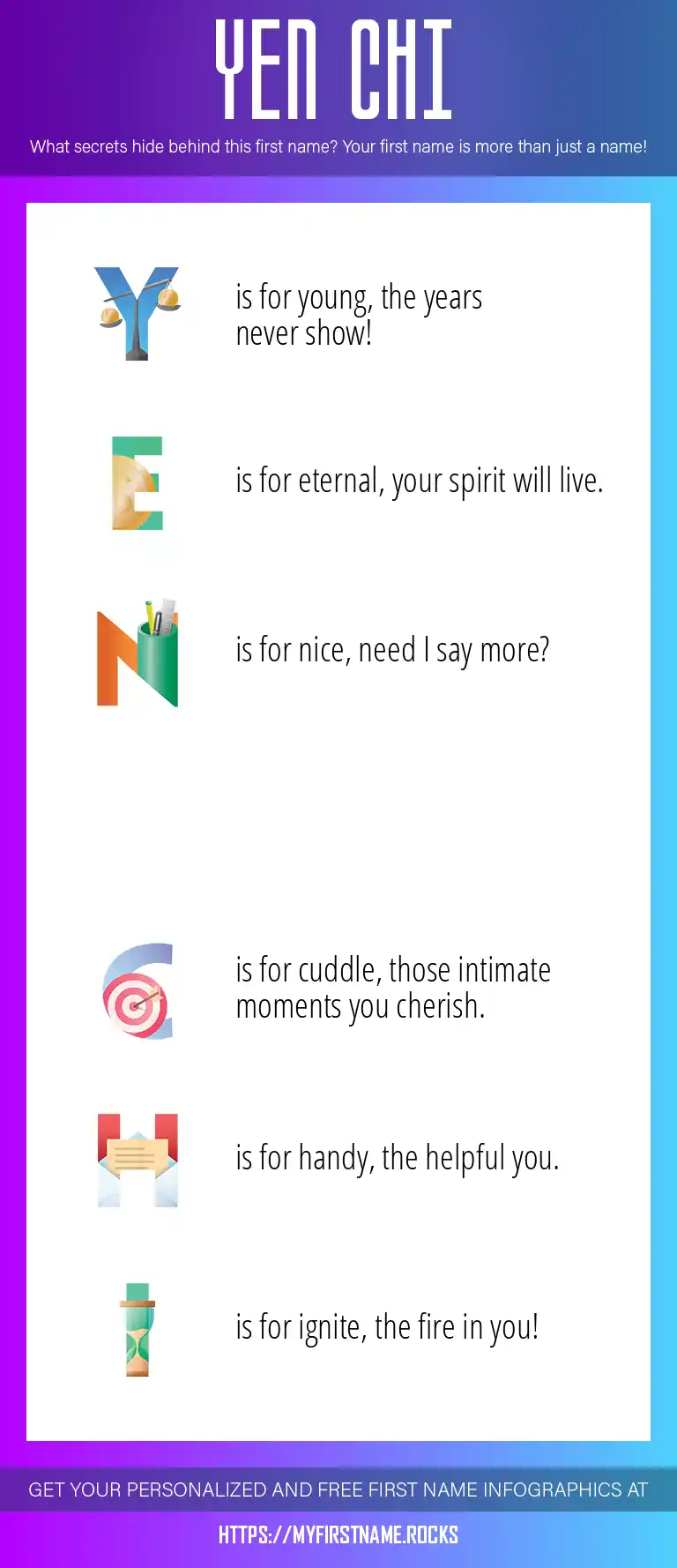 YEN CHI

What secrets hide behind this first name? Your first name is more than just a name!

Y is for young, the years never show!

E is for eternal, your spirit will live.

N is for nice, need I say more?

C is for cuddle, those intimate moments you cherish.

H is for handy, the helpful you.

I is for ignite, the fire in you!

GET YOUR PERSONALIZED AND FREE FIRST NAME INFOGRAPHICS AT

HTTPS://MYFIRSTNAME.ROCKS