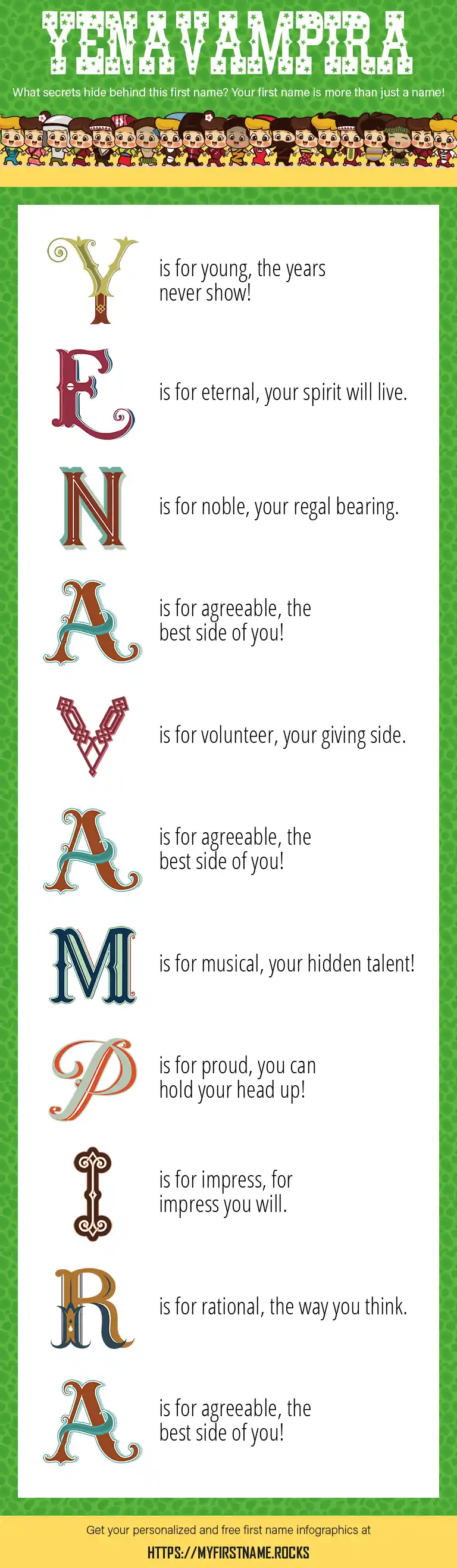 YENAVAMPIRA

What secrets hide behind this first name? Your first name is more than just a name!

Y is for young, the years never show!

E is for eternal, your spirit will live.

N is for noble, your regal bearing.

A is for agreeable, the best side of you!

V is for volunteer, your giving side.

A is for agreeable, the best side of you!

M is for musical, your hidden talent!

P is for proud, you can hold your head up!

I is for impress, for impress you will.

R is for rational, the way you think.

A is for agreeable, the best side of you!

Get your personalized and free first name infographics at

HTTPS://MYFIRSTNAME.ROCKS