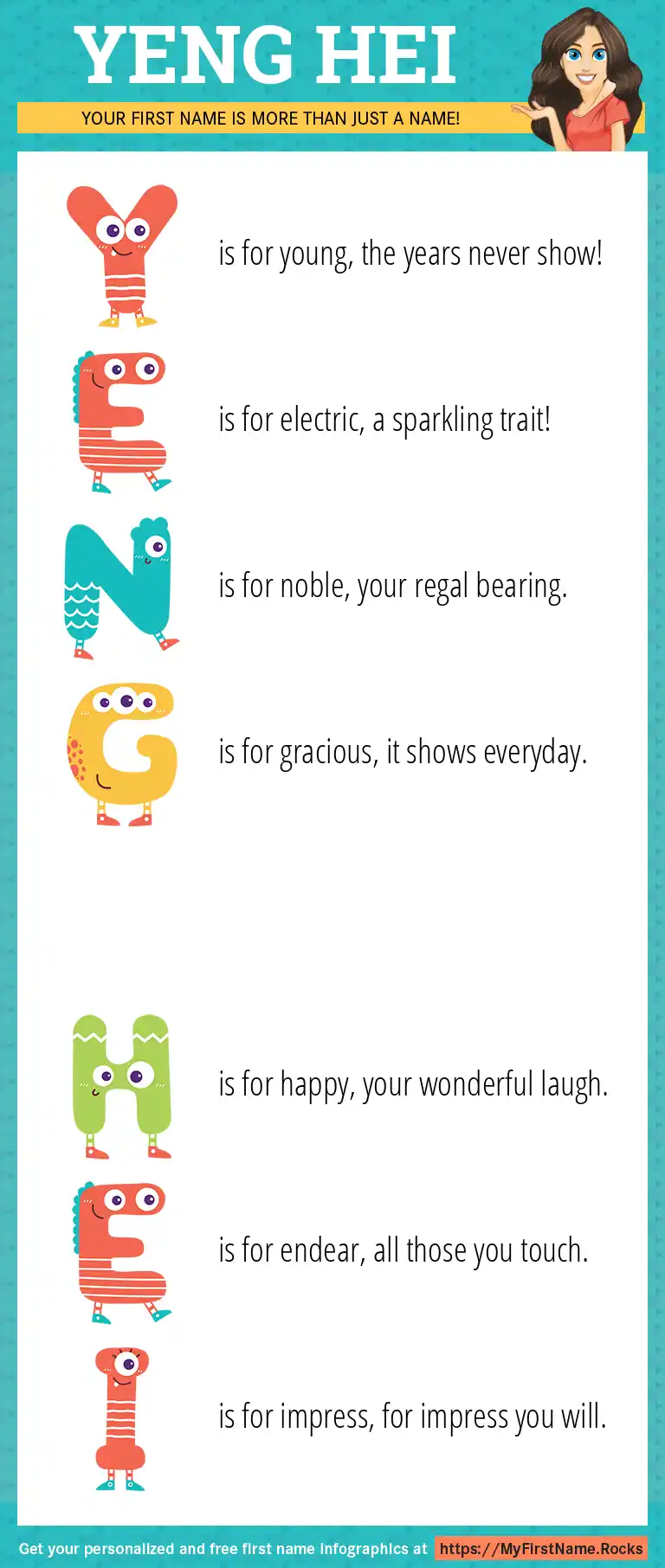 YENG HEI

YOUR FIRST NAME IS MORE THAN JUST A NAME!

Y is for young, the years never show!

E is for electric, a sparkling trait!

N is for noble, your regal bearing.

G is for gracious, it shows everyday.

H is for happy, your wonderful laugh.

E is for endear, all those you touch.

I is for impress, for impress you will.

Get your personalized and free first name infographics at https://MyFirstName.Rocks