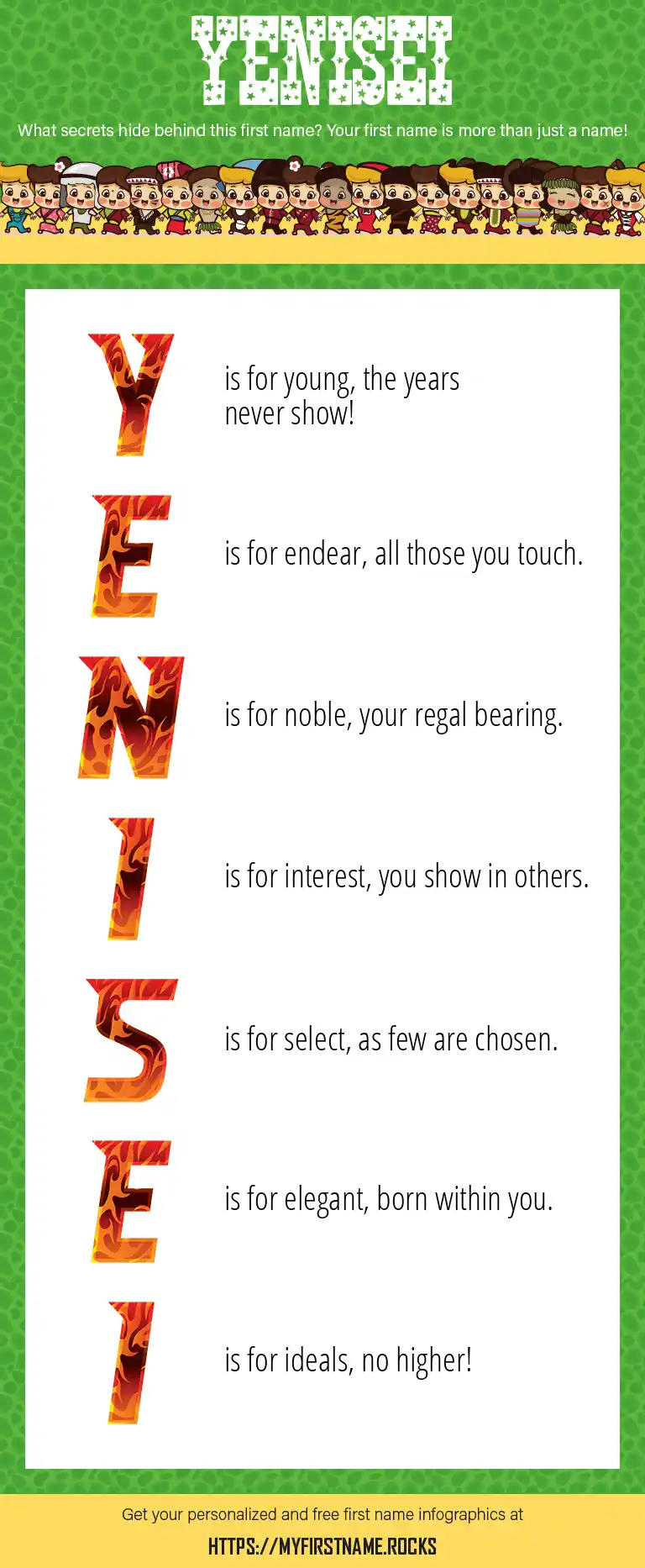 YENISEI

What secrets hide behind this first name? Your first name is more than just a name!

Y is for young, the years never show!

E is for endear, all those you touch.

N is for noble, your regal bearing.

I is for interest, you show in others.

S is for select, as few are chosen.

E is for elegant, born within you.

I is for ideals, no higher!

Get your personalized and free first name infographics at

HTTPS://MYFIRSTNAME.ROCKS