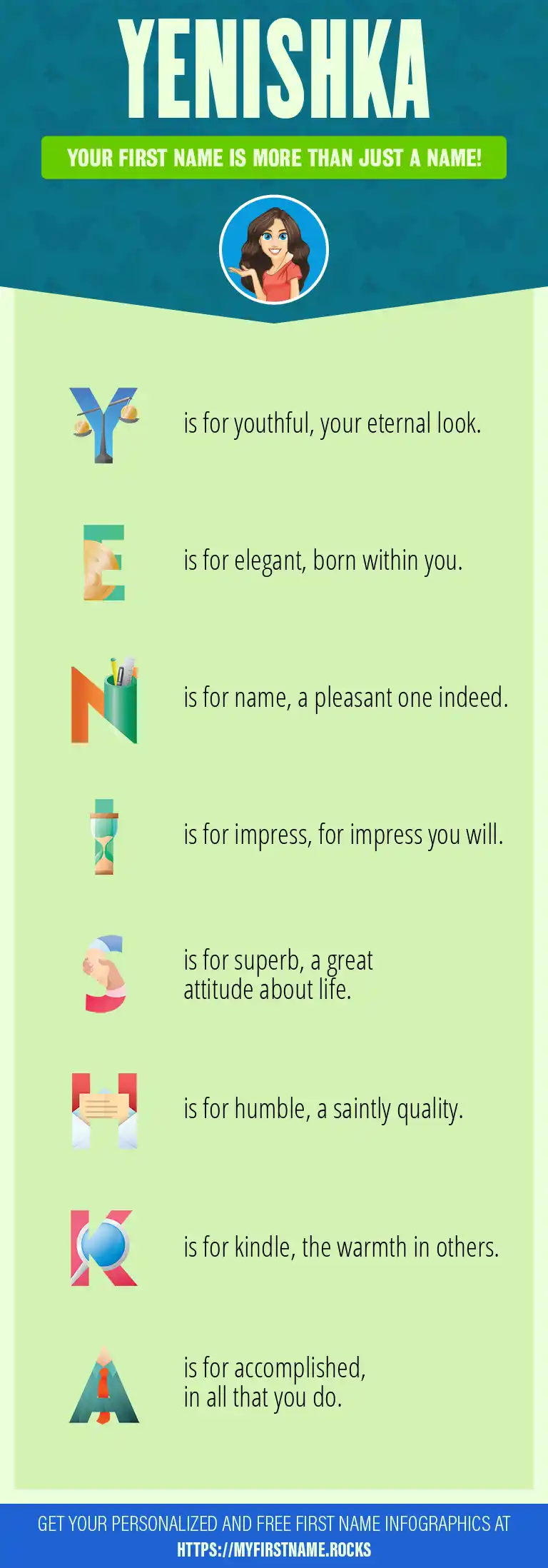 YENISHKA

YOUR FIRST NAME IS MORE THAN JUST A NAME!

Y is for youthful, your eternal look.

E is for elegant, born within you.

N is for name, a pleasant one indeed.

I is for impress, for impress you will.

S is for superb, a great attitude about life.

H is for humble, a saintly quality.

K is for kindle, the warmth in others.

A is for accomplished, in all that you do.

GET YOUR PERSONALIZED AND FREE FIRST NAME INFOGRAPHICS AT HTTPS://MYFIRSTNAME.ROCKS