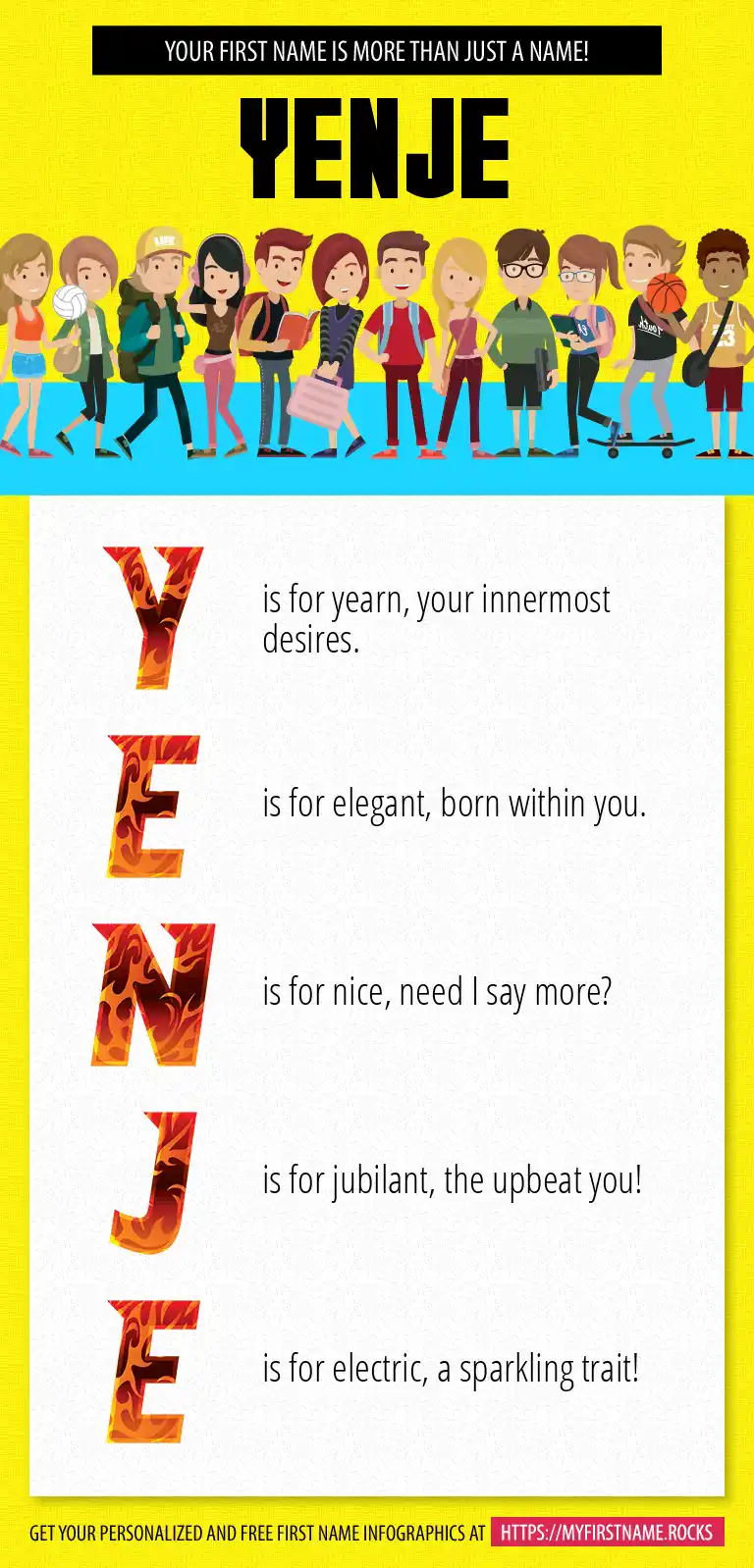 YOUR FIRST NAME IS MORE THAN JUST A NAME!

YENJE

Y is for yearn, your innermost desires.

E is for elegant, born within you.

N is for nice, need I say more?

J is for jubilant, the upbeat you!

E is for electric, a sparkling trait!

GET YOUR PERSONALIZED AND FREE FIRST NAME INFOGRAPHICS AT HTTPS://MYFIRSTNAME.ROCKS