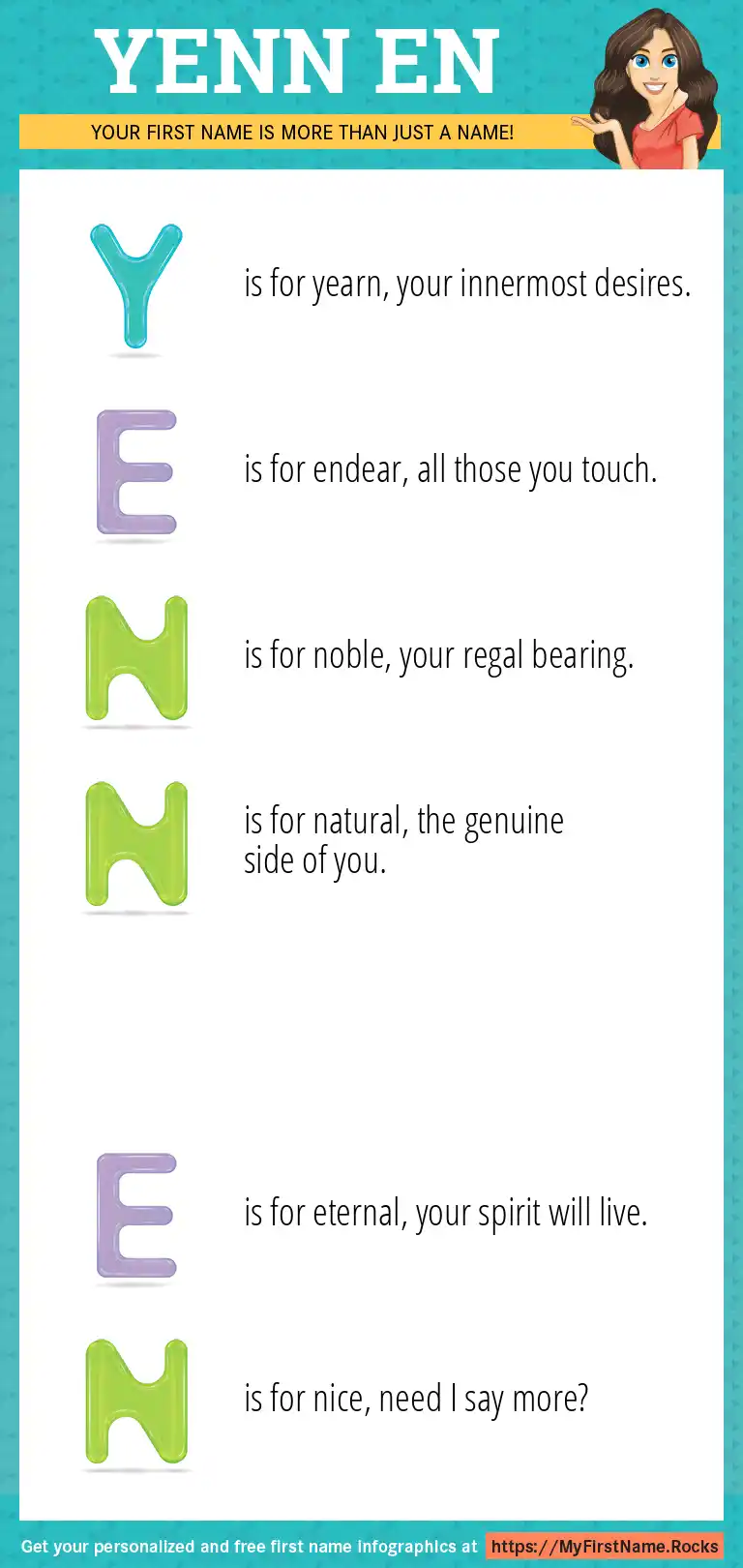 YENN EN

YOUR FIRST NAME IS MORE THAN JUST A NAME!

Y is for yearn, your innermost desires.

E is for endear, all those you touch.

N is for noble, your regal bearing.

N is for natural, the genuine side of you.

E is for eternal, your spirit will live.

N is for nice, need I say more?

Get your personalized and free first name infographics at https://MyFirstName.Rocks