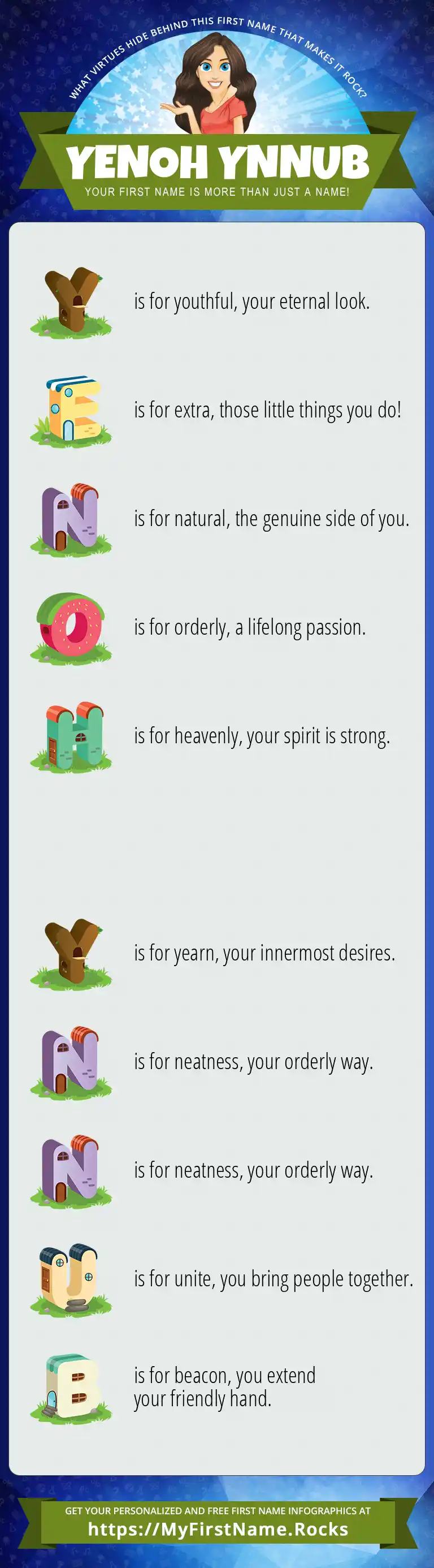 WHAT VIRTUES HIDE BEHIND THIS FIRST NAME THAT MAKES IT ROCK?

YENOH YNNUB

YOUR FIRST NAME IS MORE THAN JUST A NAME!

Y is for youthful, your eternal look.

E is for extra, those little things you do!

N is for natural, the genuine side of you.

O is for orderly, a lifelong passion.

H is for heavenly, your spirit is strong.

Y is for yearn, your innermost desires.

N is for neatness, your orderly way.

N is for neatness, your orderly way.

U is for unite, you bring people together.

B is for beacon, you extend your friendly hand.

GET YOUR PERSONALIZED AND FREE FIRST NAME INFOGRAPHICS AT

https://MyFirstName.Rocks