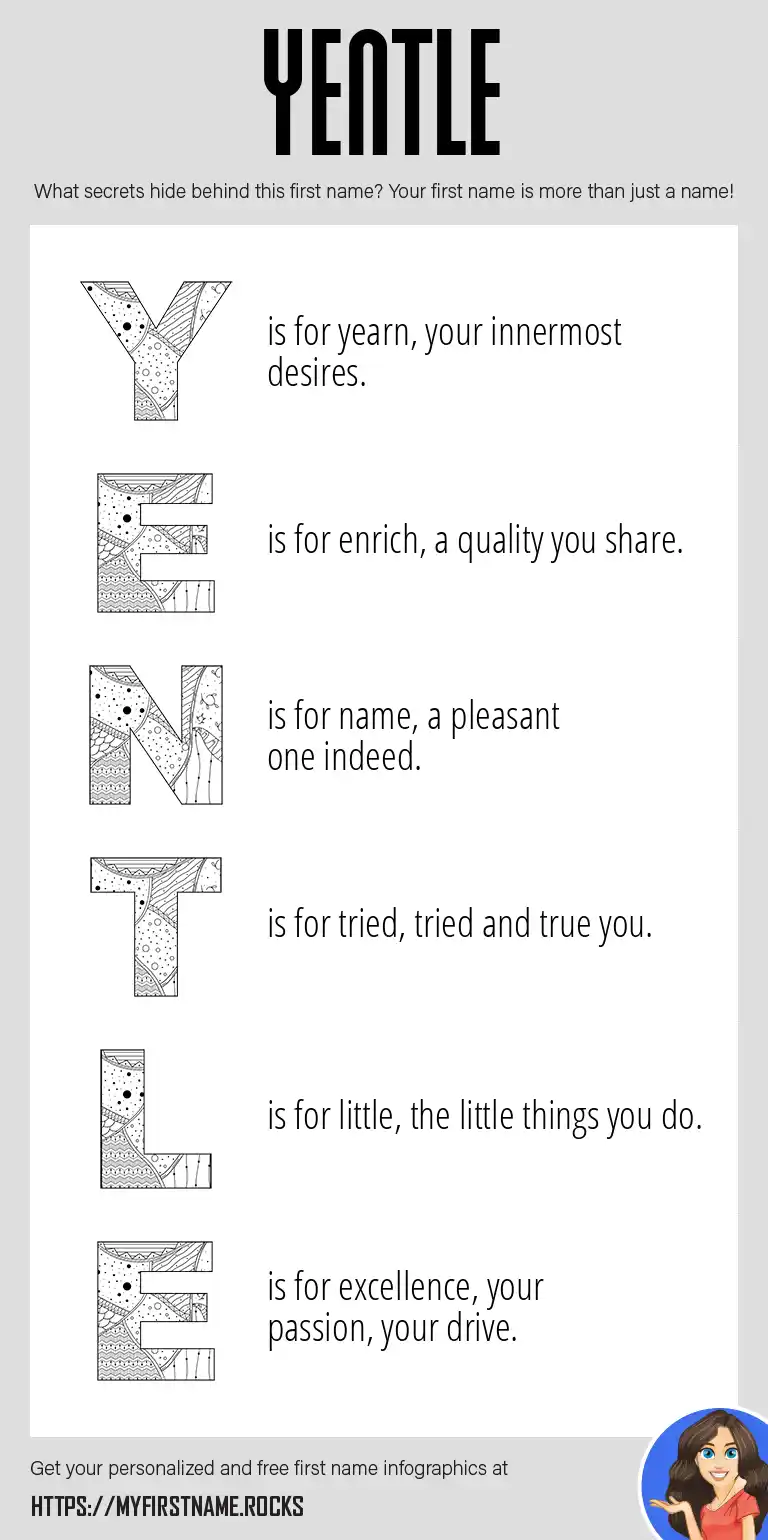 YENTLE

What secrets hide behind this first name? Your first name is more than just a name!

Y is for yearn, your innermost desires.

E is for enrich, a quality you share.

N is for name, a pleasant one indeed.

T is for tried, tried and true you.

L is for little, the little things you do.

E is for excellence, your passion, your drive.

Get your personalized and free first name infographics at

HTTPS://MYFIRSTNAME.ROCKS