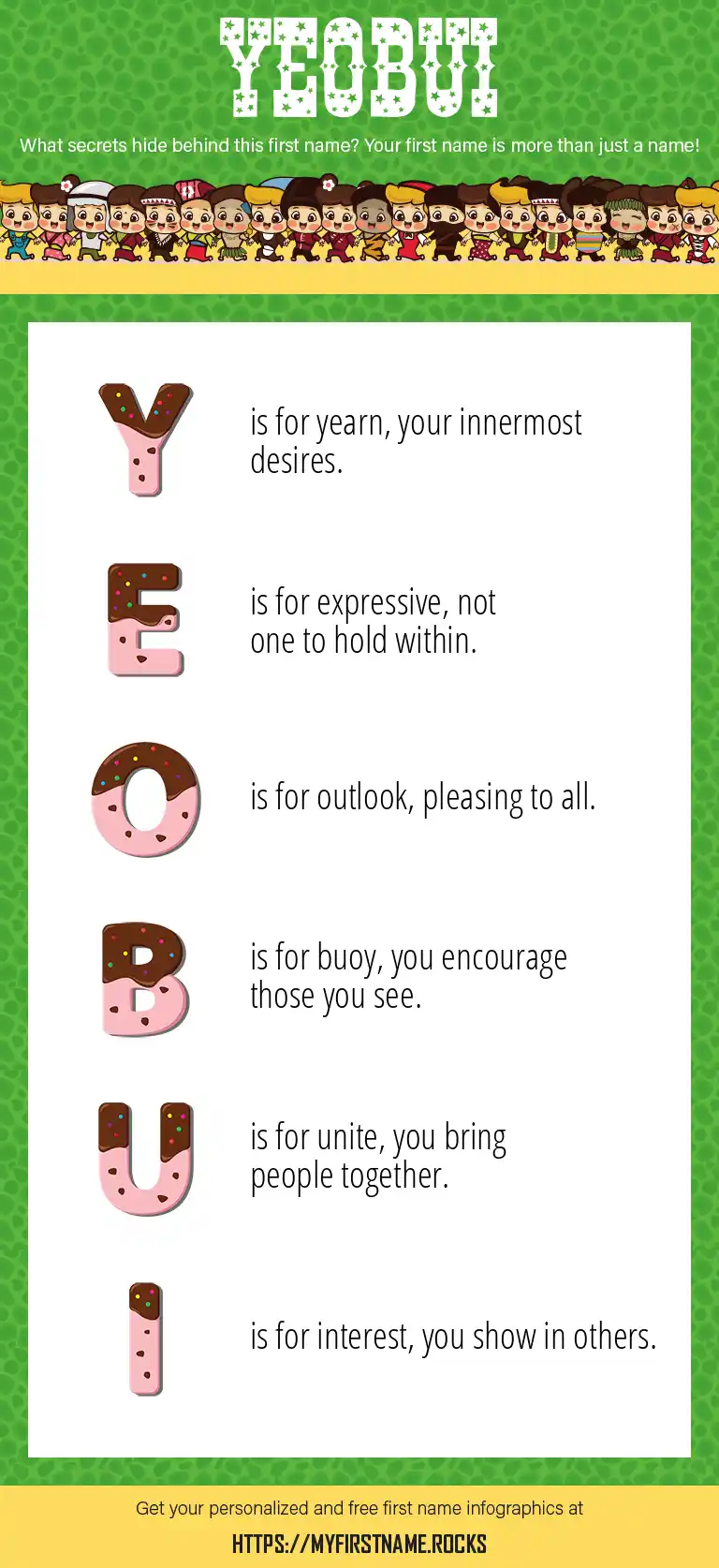 YEOBUI

What secrets hide behind this first name? Your first name is more than just a name!

Y is for yearn, your innermost desires.

E is for expressive, not one to hold within.

O is for outlook, pleasing to all.

B is for buoy, you encourage those you see.

U is for unite, you bring people together.

I is for interest, you show in others.

Get your personalized and free first name infographics at

HTTPS://MYFIRSTNAME.ROCKS