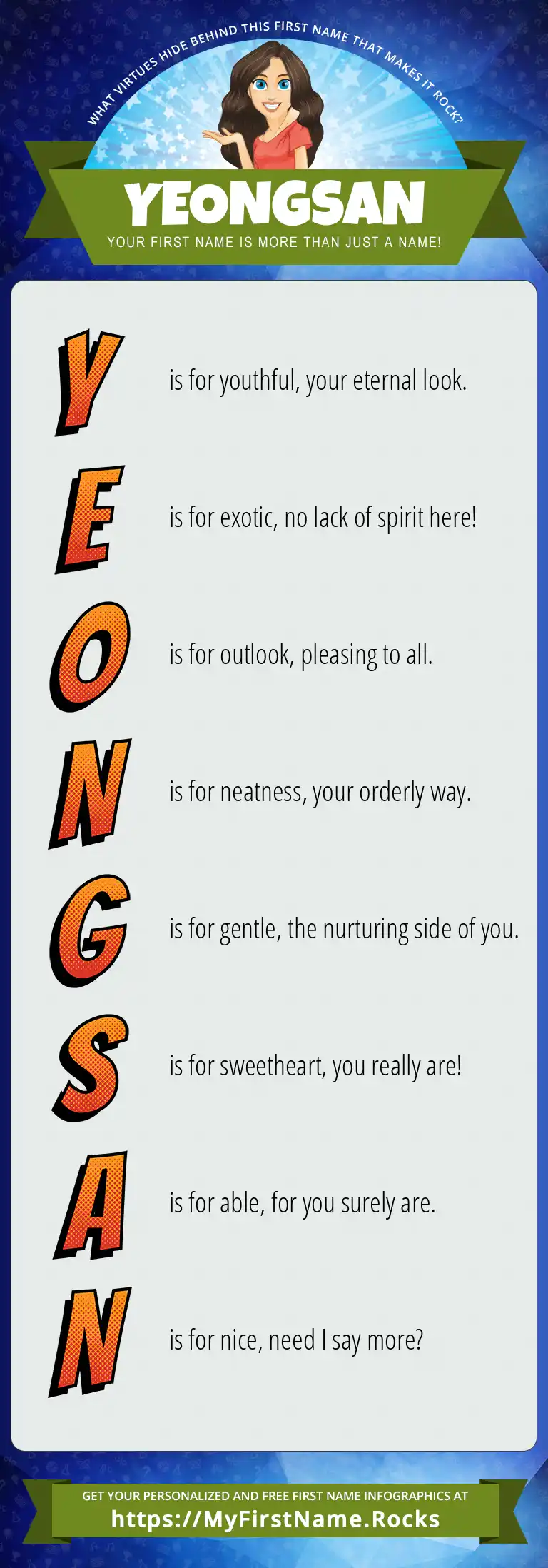 WHAT VIRTUES HIDE BEHIND THIS FIRST NAME THAT MAKES IT ROCK?

YEONGSAN

YOUR FIRST NAME IS MORE THAN JUST A NAME!

Y is for youthful, your eternal look.

E is for exotic, no lack of spirit here!

O is for outlook, pleasing to all.

N is for neatness, your orderly way.

G is for gentle, the nurturing side of you.

S is for sweetheart, you really are!

A is for able, for you surely are.

N is for nice, need I say more?

GET YOUR PERSONALIZED AND FREE FIRST NAME INFOGRAPHICS AT

https://MyFirstName.Rocks