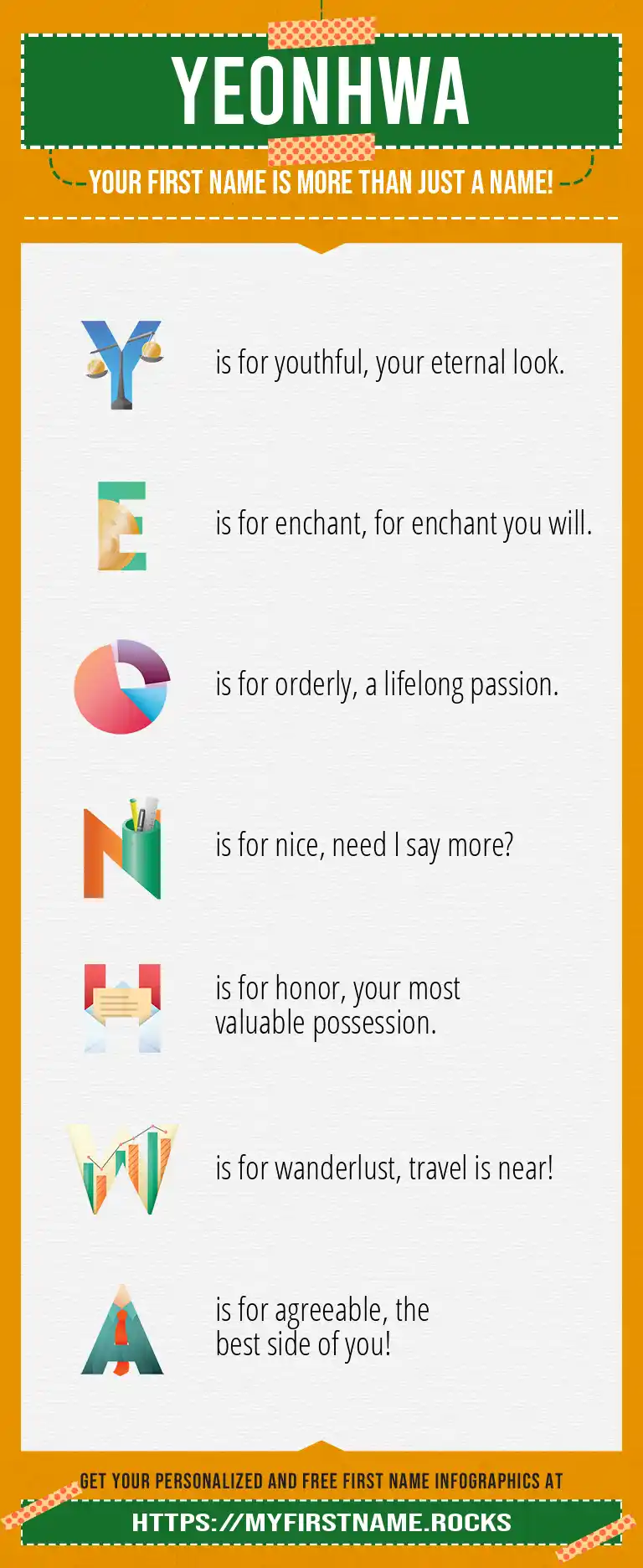 YEONHWA

YOUR FIRST NAME IS MORE THAN JUST A NAME!

Y is for youthful, your eternal look.

E is for enchant, for enchant you will.

O is for orderly, a lifelong passion.

N is for nice, need I say more?

H is for honor, your most valuable possession.

W is for wanderlust, travel is near!

A is for agreeable, the best side of you!

GET YOUR PERSONALIZED AND FREE FIRST NAME INFOGRAPHICS AT

HTTPS://MYFIRSTNAME.ROCKS